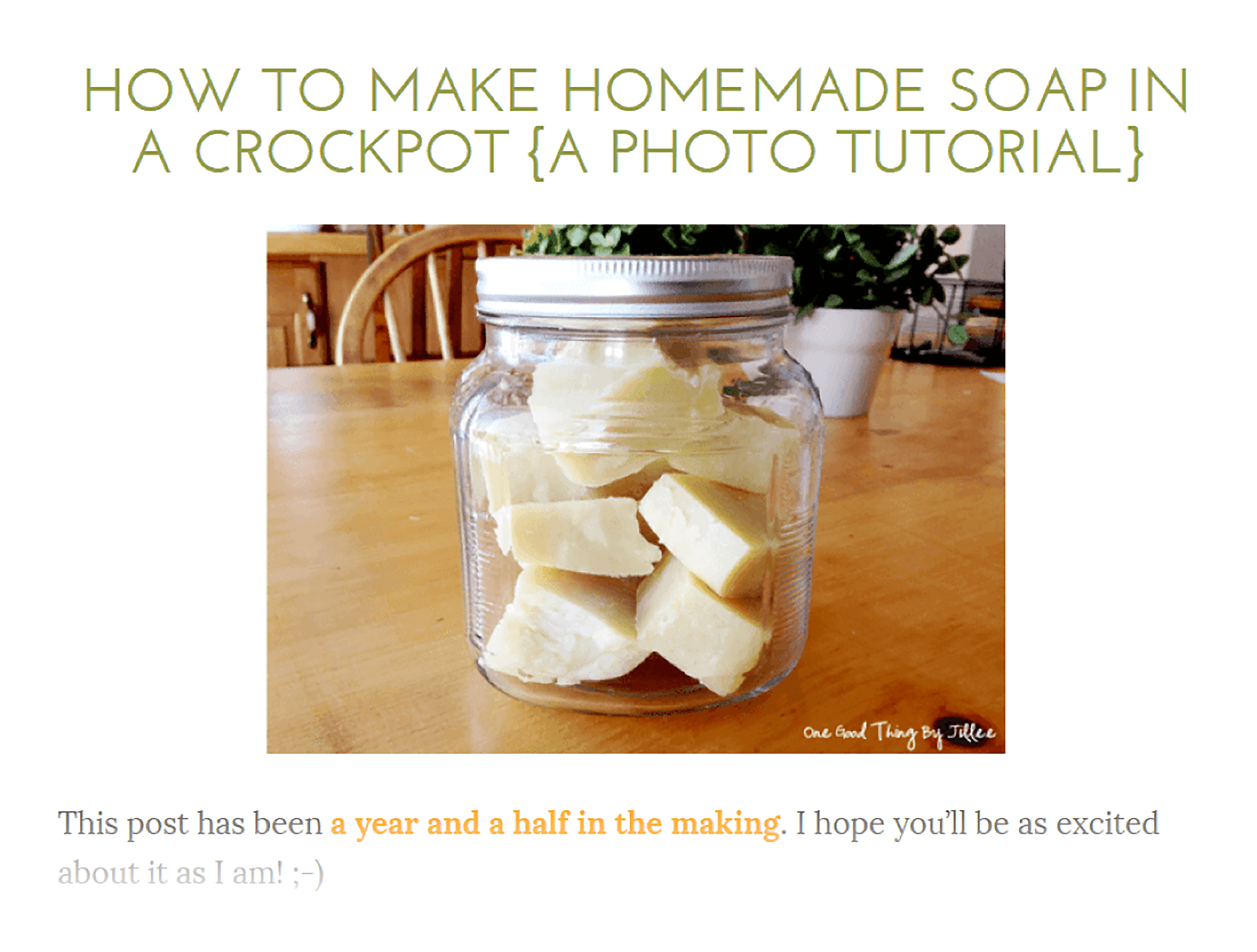 HOW TO MAKE HOMEMADE SOAP IN A CROCKPOT {A PHOTO TUTORIAL}

One Good Thing By Jillee

This post has been a year and a half in the making. I hope you'll be as excited about it as I am! ;-)