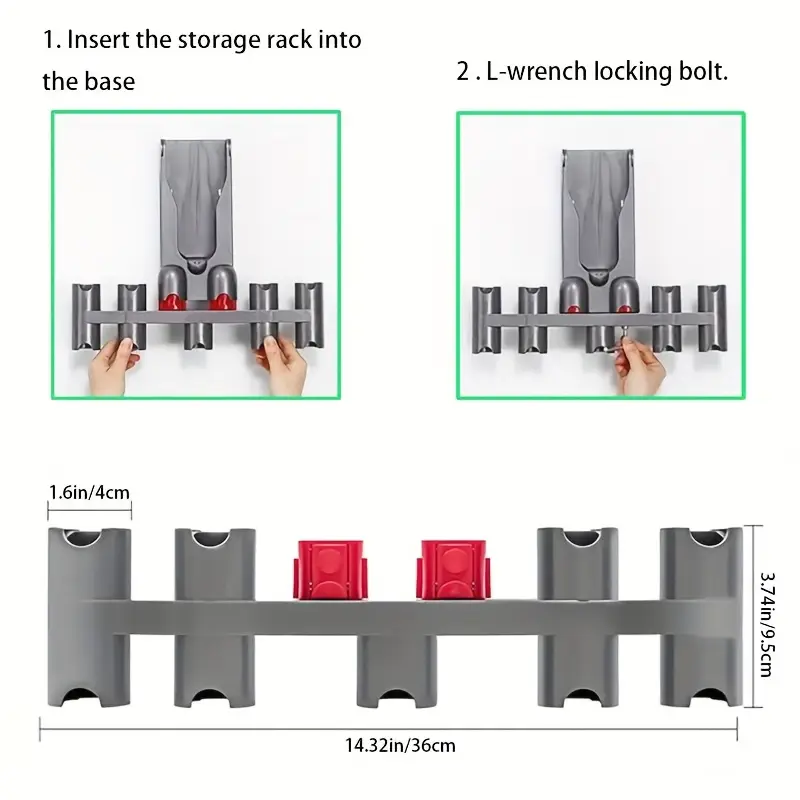 1. Insert the storage rack into the base

2 . L-wrench locking bolt.

1.6in/4cm

3.74in/9.5cm

14.32in/36cm