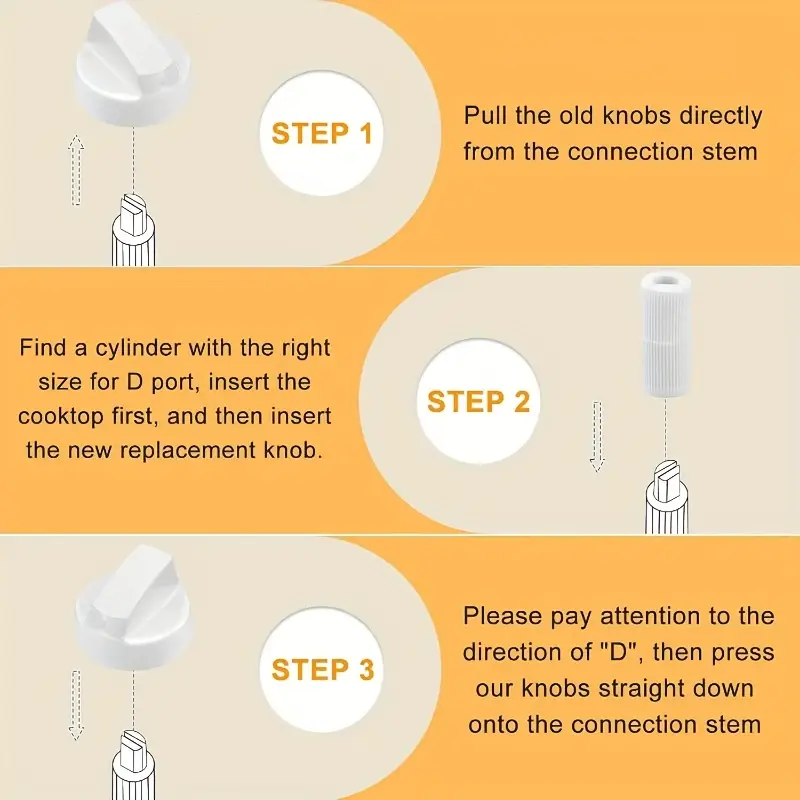 STEP 1

Pull the old knobs directly from the connection stem

Find a cylinder with the right size for D port, insert the cooktop first, and then insert the new replacement knob.

STEP 2

STEP 3

Please pay attention to the direction of "D", then press our knobs straight down onto the connection stem