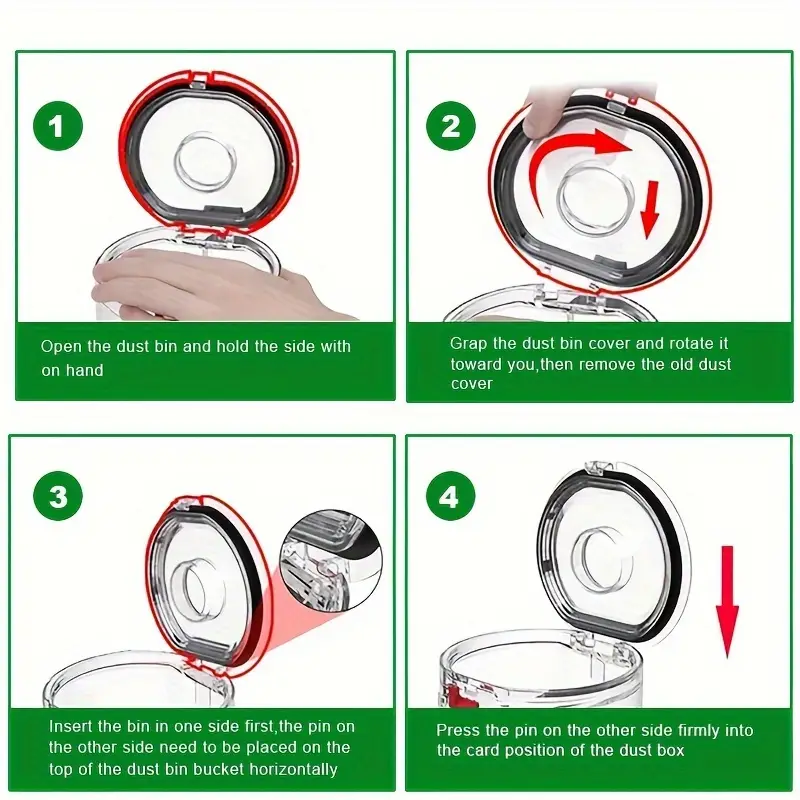 1

Open the dust bin and hold the side with on hand

2

Grap the dust bin cover and rotate it toward you,then remove the old dust cover

3

Insert the bin in one side first,the pin on the other side need to be placed on the top of the dust bin bucket horizontally

4

Press the pin on the other side firmly into the card position of the dust box