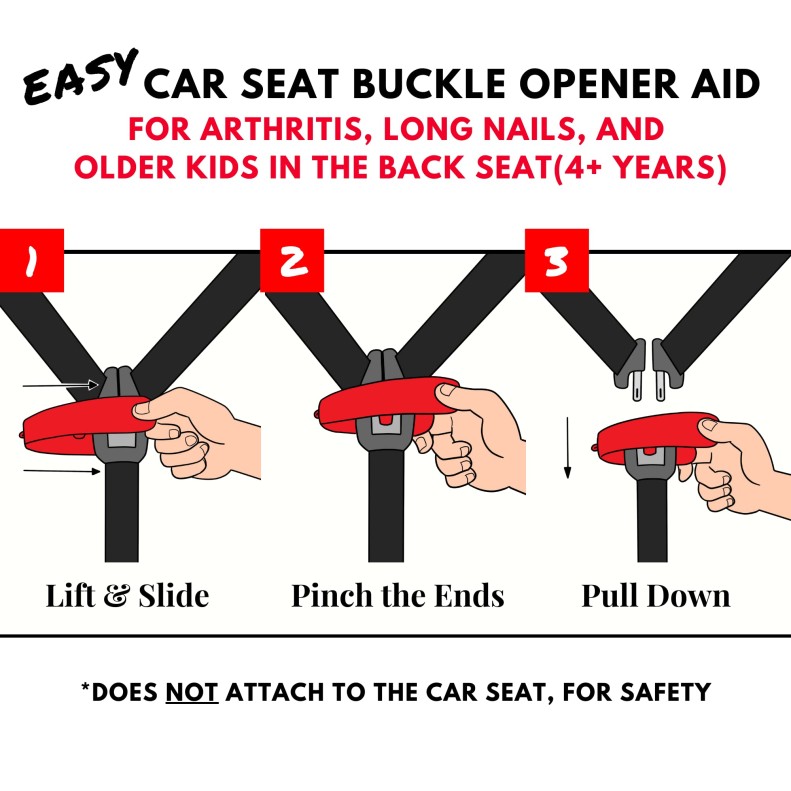 EASY CAR SEAT BUCKLE OPENER AID
FOR ARTHRITIS, LONG NAILS, AND OLDER KIDS IN THE BACK SEAT(4+ YEARS)

1
Lift & Slide

2
Pinch the Ends

3
Pull Down

*DOES NOT ATTACH TO THE CAR SEAT, FOR SAFETY