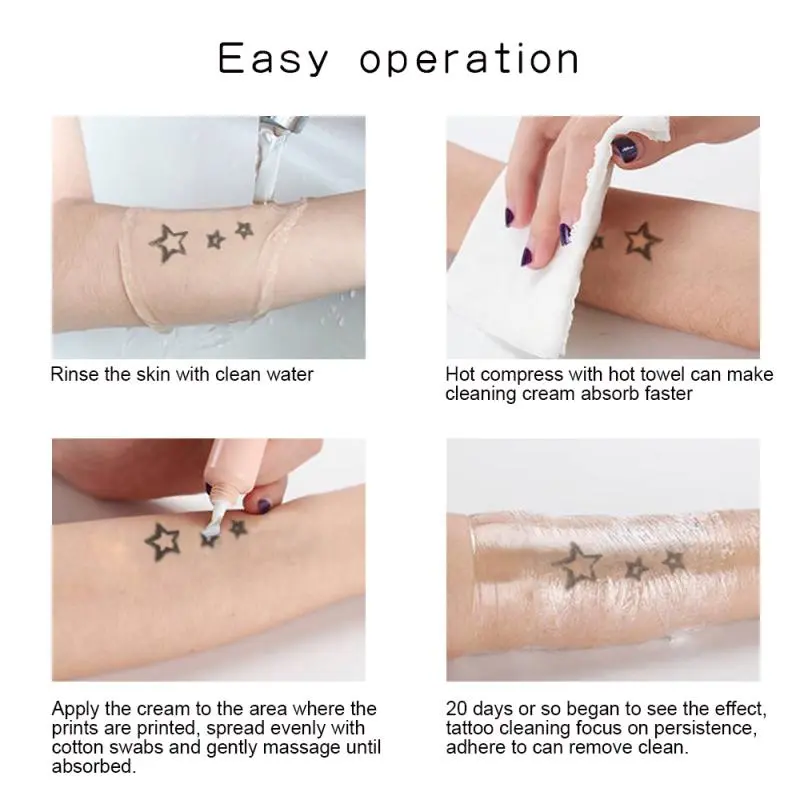 Easy operation

Rinse the skin with clean water

Hot compress with hot towel can make cleaning cream absorb faster

Apply the cream to the area where the prints are printed, spread evenly with cotton swabs and gently massage until absorbed.

20 days or so began to see the effect, tattoo cleaning focus on persistence, adhere to can remove clean.