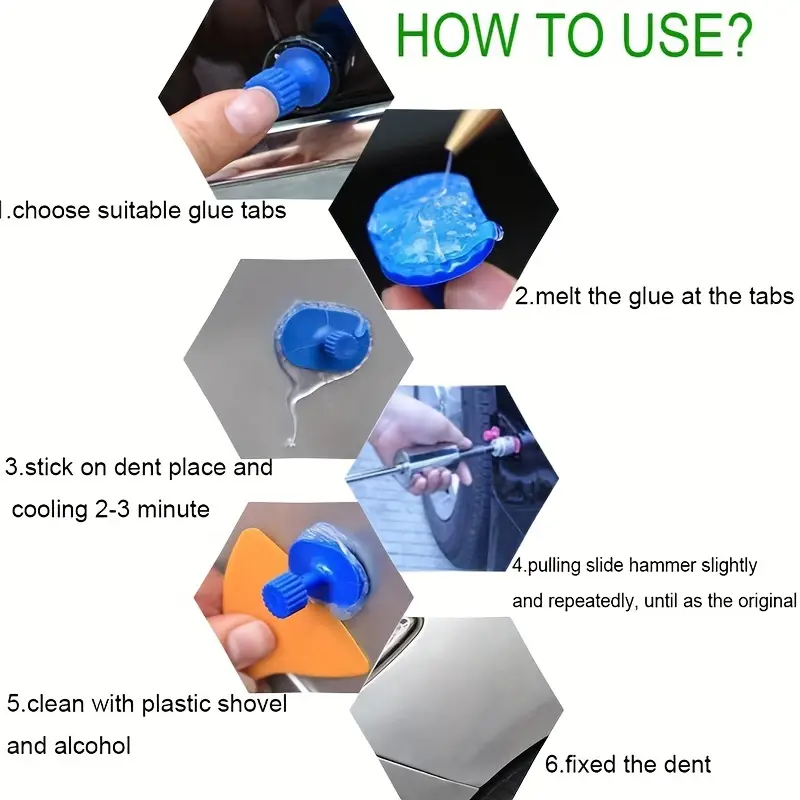 HOW TO USE?

1.choose suitable glue tabs

2.melt the glue at the tabs

3.stick on dent place and cooling 2-3 minute

4.pulling slide hammer slightly and repeatedly, until as the original

5.clean with plastic shovel and alcohol

6.fixed the dent