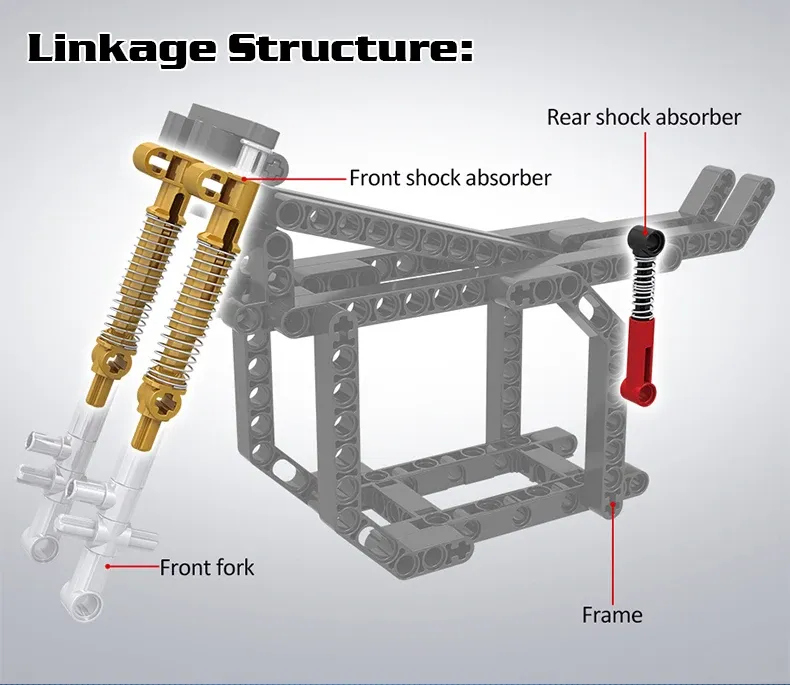 Linkage Structure:

Rear shock absorber

Front shock absorber

Front fork

Frame