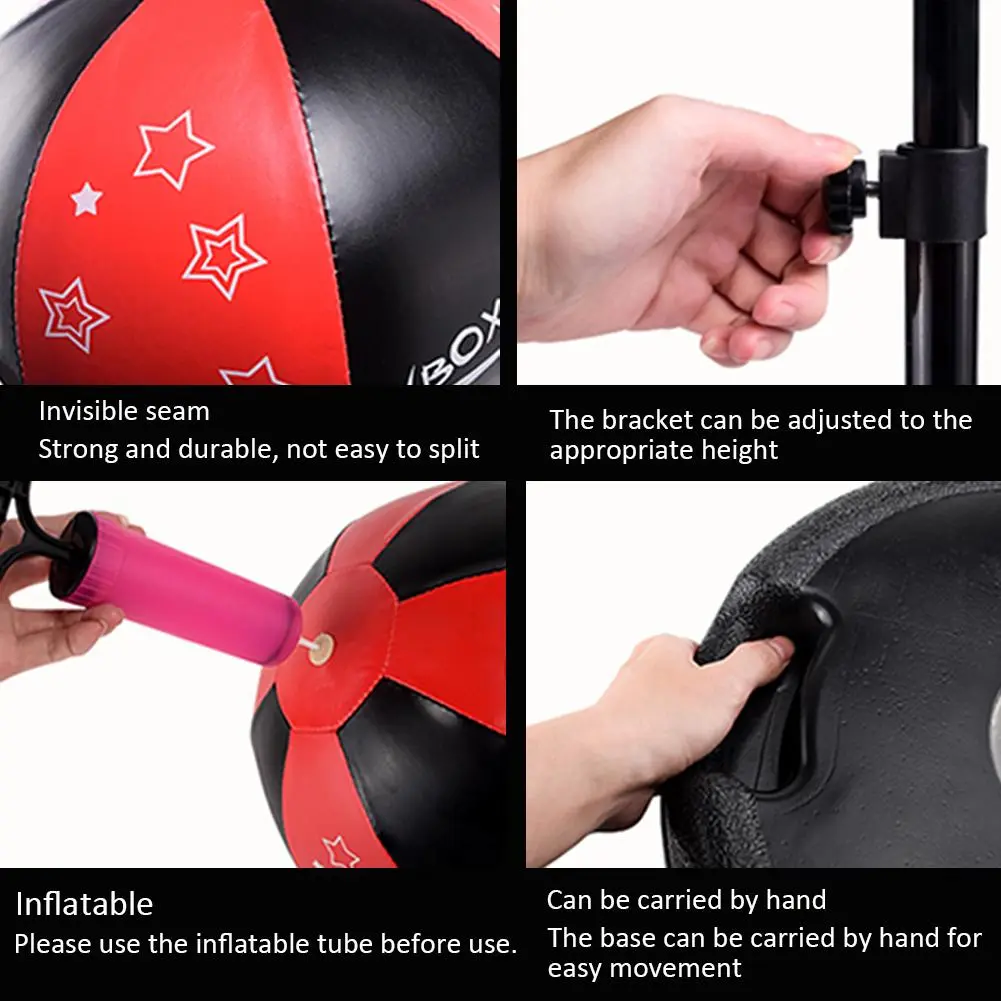 BOX

Invisible seam
Strong and durable, not easy to split

The bracket can be adjusted to the appropriate height

Inflatable
Please use the inflatable tube before use.

Can be carried by hand
The base can be carried by hand for easy movement