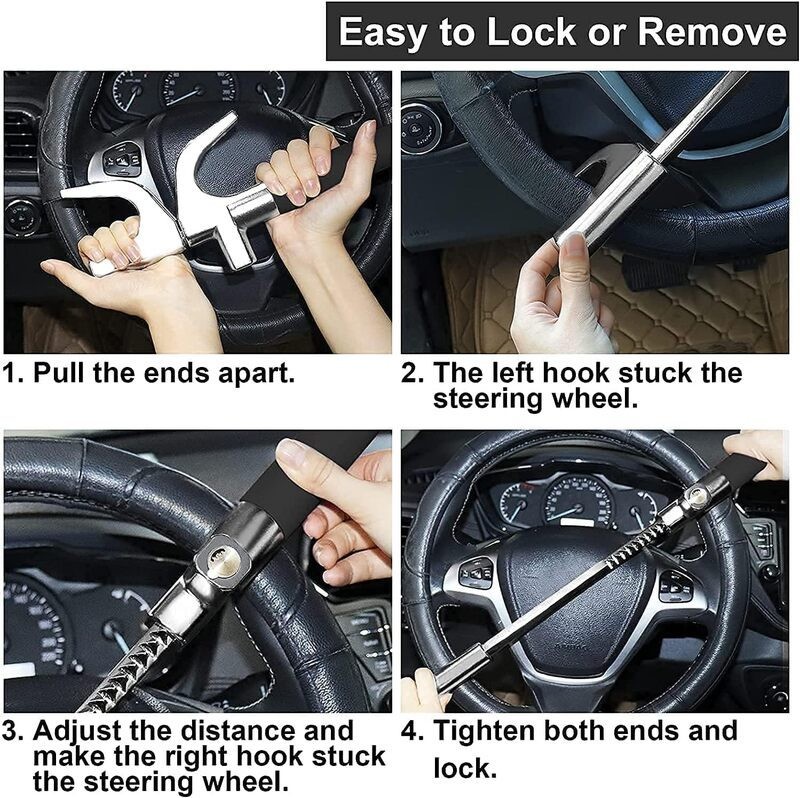 Easy to Lock or Remove

1. Pull the ends apart.

2. The left hook stuck the steering wheel.

3. Adjust the distance and make the right hook stuck the steering wheel.

4. Tighten both ends and lock.