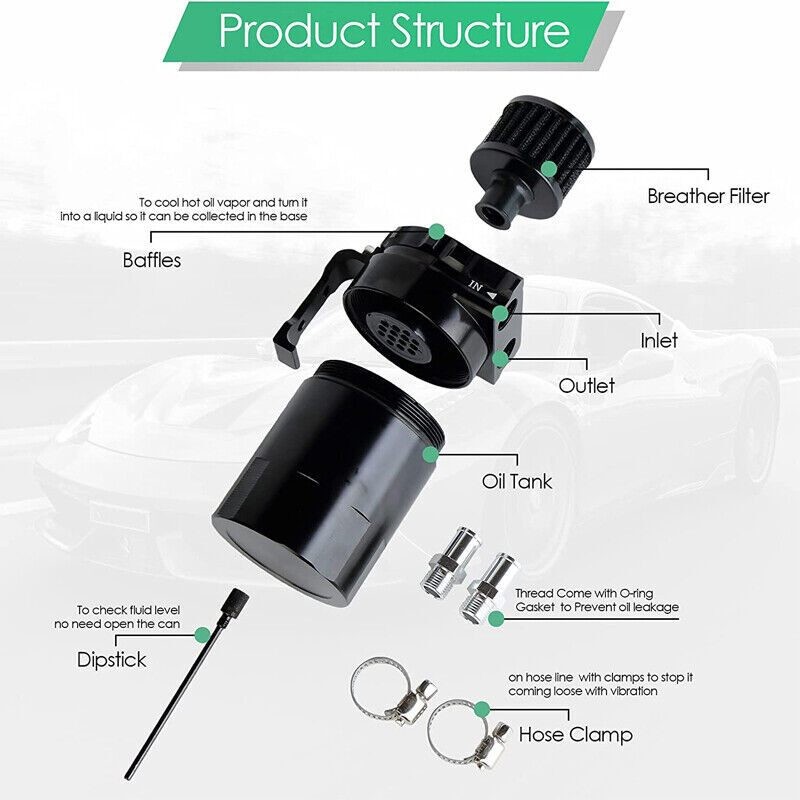 Product Structure

Breather Filter

To cool hot oil vapor and turn it into a liquid so it can be collected in the base

Baffles

IN

Inlet

Outlet

Oil Tank

Thread Come with O-ring Gasket to Prevent oil leakage

To check fluid level no need open the can

Dipstick

on hose line with clamps to stop it coming loose with vibration

Hose Clamp