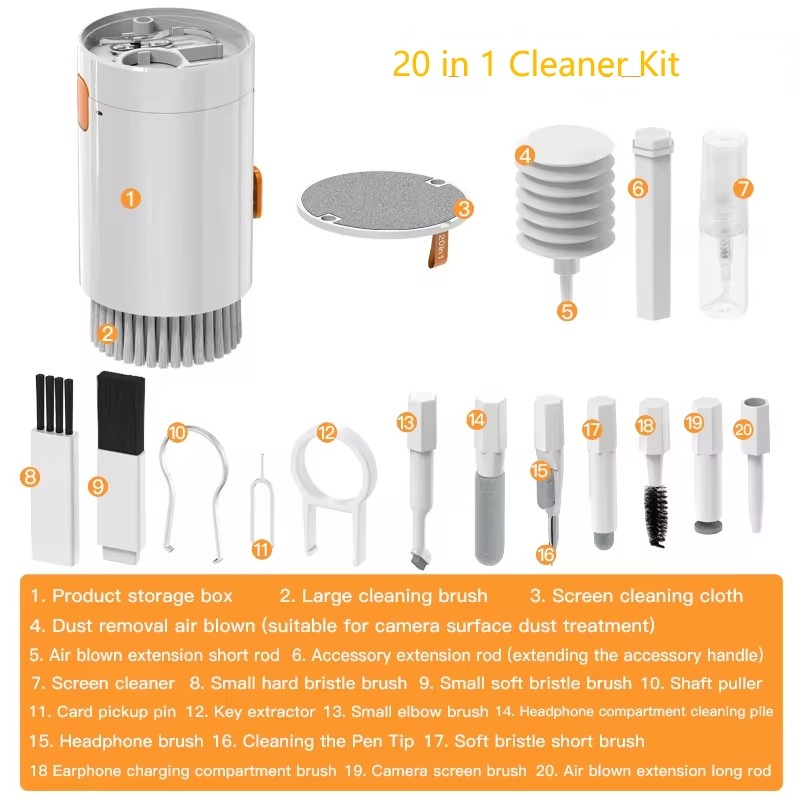 20 in 1 Cleaner Kit

1
2
3
20in1
4
5
6
7
8
9
10
11
12
13
14
15
16
17
18
19
20

1. Product storage box 2. Large cleaning brush 3. Screen cleaning cloth
4. Dust removal air blown (suitable for camera surface dust treatment)
5. Air blown extension short rod 6. Accessory extension rod (extending the accessory handle)
7. Screen cleaner 8. Small hard bristle brush 9. Small soft bristle brush 10. Shaft puller
11. Card pickup pin 12. Key extractor 13. Small elbow brush 14. Headphone compartment cleaning pile
15. Headphone brush 16. Cleaning the Pen Tip 17. Soft bristle short brush
18 Earphone charging compartment brush 19. Camera screen brush 20. Air blown extension long rod