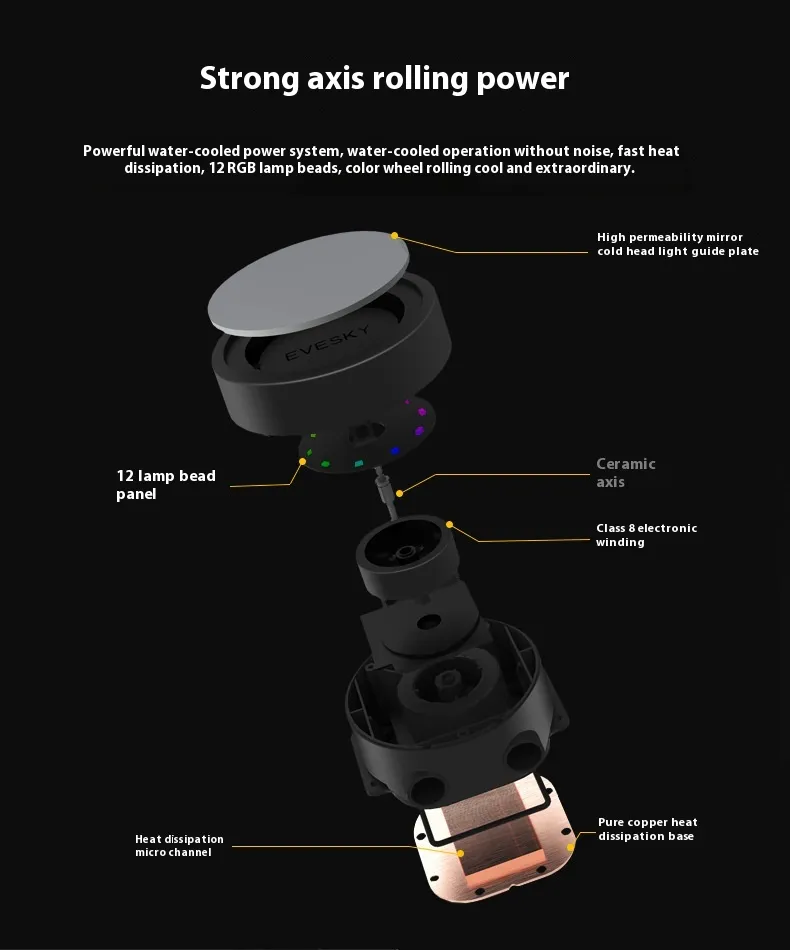 Strong axis rolling power

Powerful water-cooled power system, water-cooled operation without noise, fast heat dissipation, 12 RGB lamp beads, color wheel rolling cool and extraordinary.

High permeability mirror cold head light guide plate

EVESKY

12 lamp bead panel

Ceramic axis

Class 8 electronic winding

Heat dissipation micro channel

Pure copper heat dissipation base