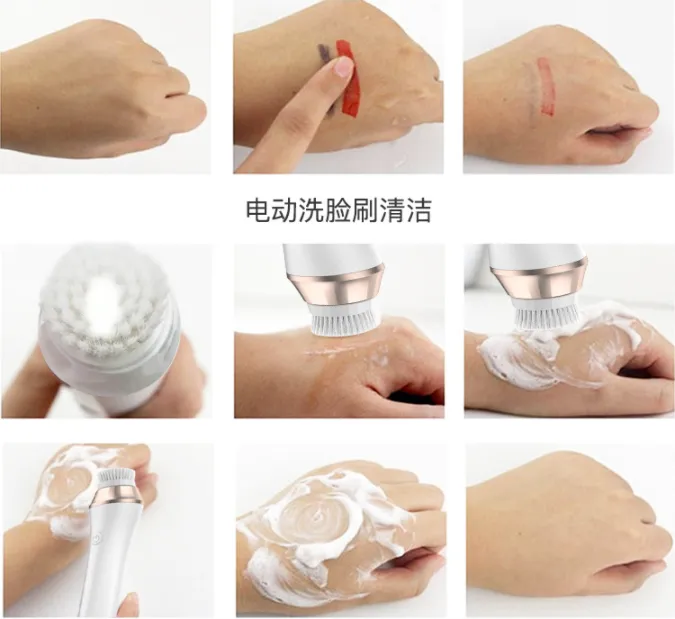 电动洗脸刷清洁