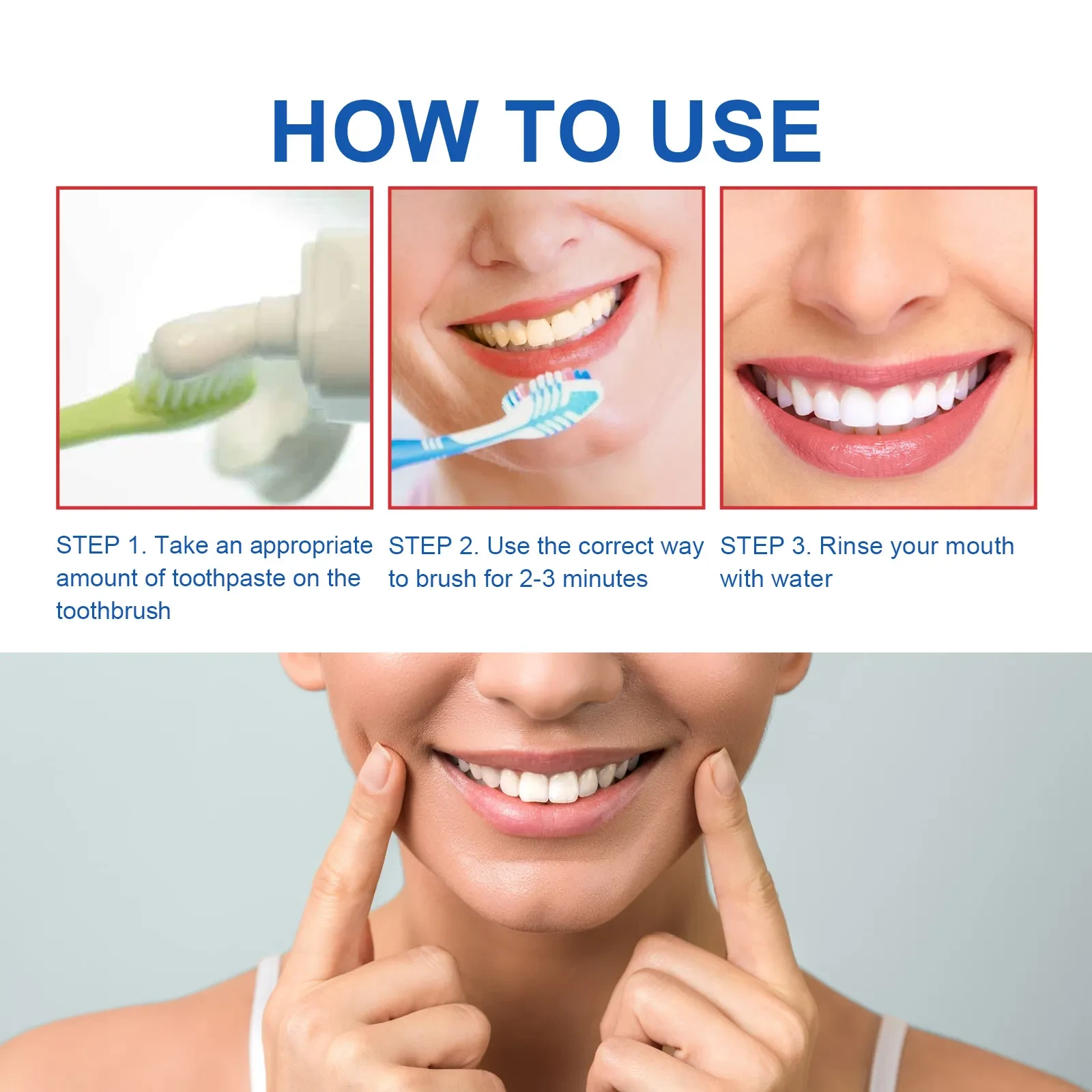 HOW TO USE

STEP 1. Take an appropriate amount of toothpaste on the toothbrush

STEP 2. Use the correct way to brush for 2-3 minutes

STEP 3. Rinse your mouth with water