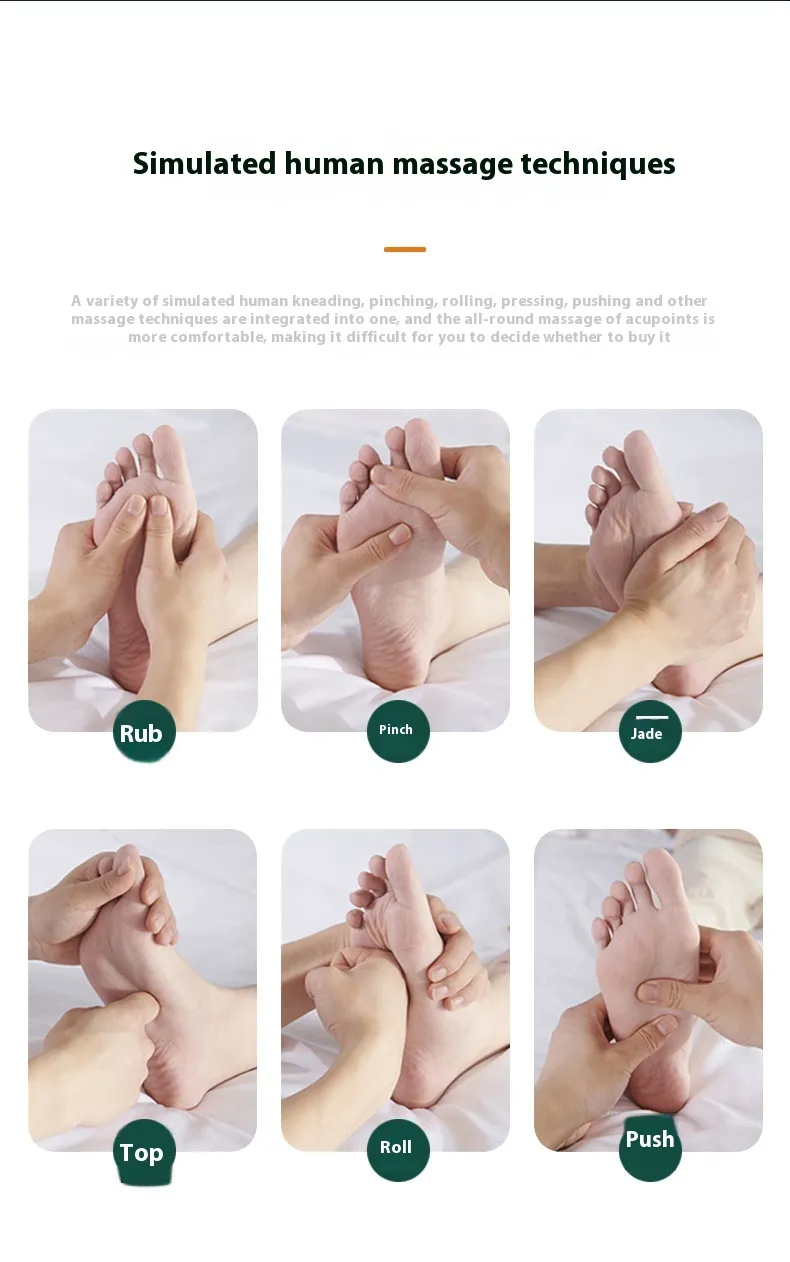 Simulated human massage techniques

A variety of simulated human kneading, pinching, rolling, pressing, pushing and other massage techniques are integrated into one, and the all-round massage of acupoints is more comfortable, making it difficult for you to decide whether to buy it

Rub

Pinch

Jade

Top

Roll

Push