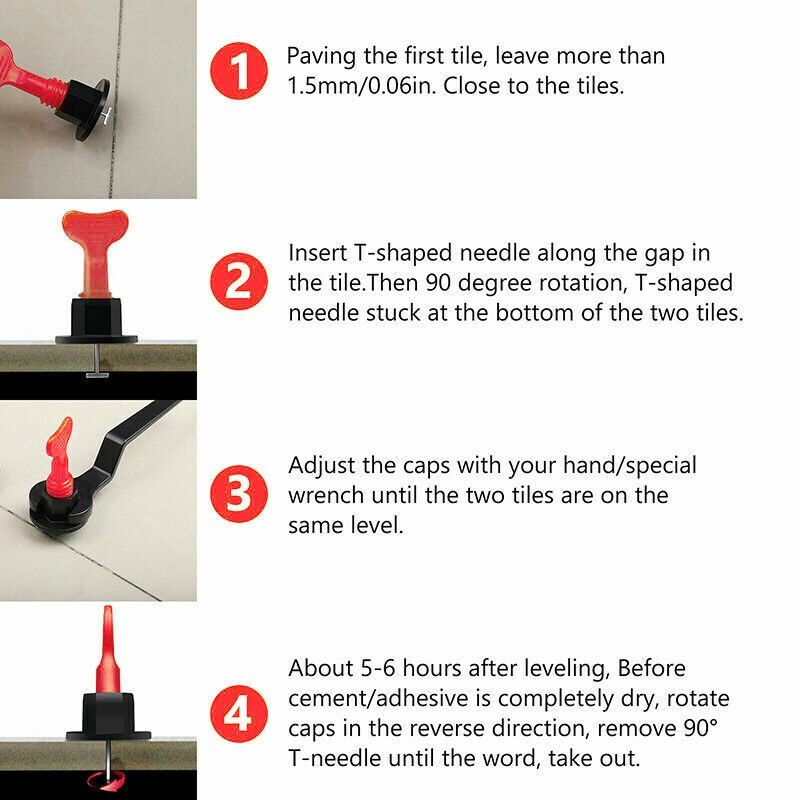 1 Paving the first tile, leave more than 1.5mm/0.06in. Close to the tiles.

2 Insert T-shaped needle along the gap in the tile.Then 90 degree rotation, T-shaped needle stuck at the bottom of the two tiles.

3 Adjust the caps with your hand/special wrench until the two tiles are on the same level.

4 About 5-6 hours after leveling, Before cement/adhesive is completely dry, rotate caps in the reverse direction, remove 90° T-needle until the word, take out.