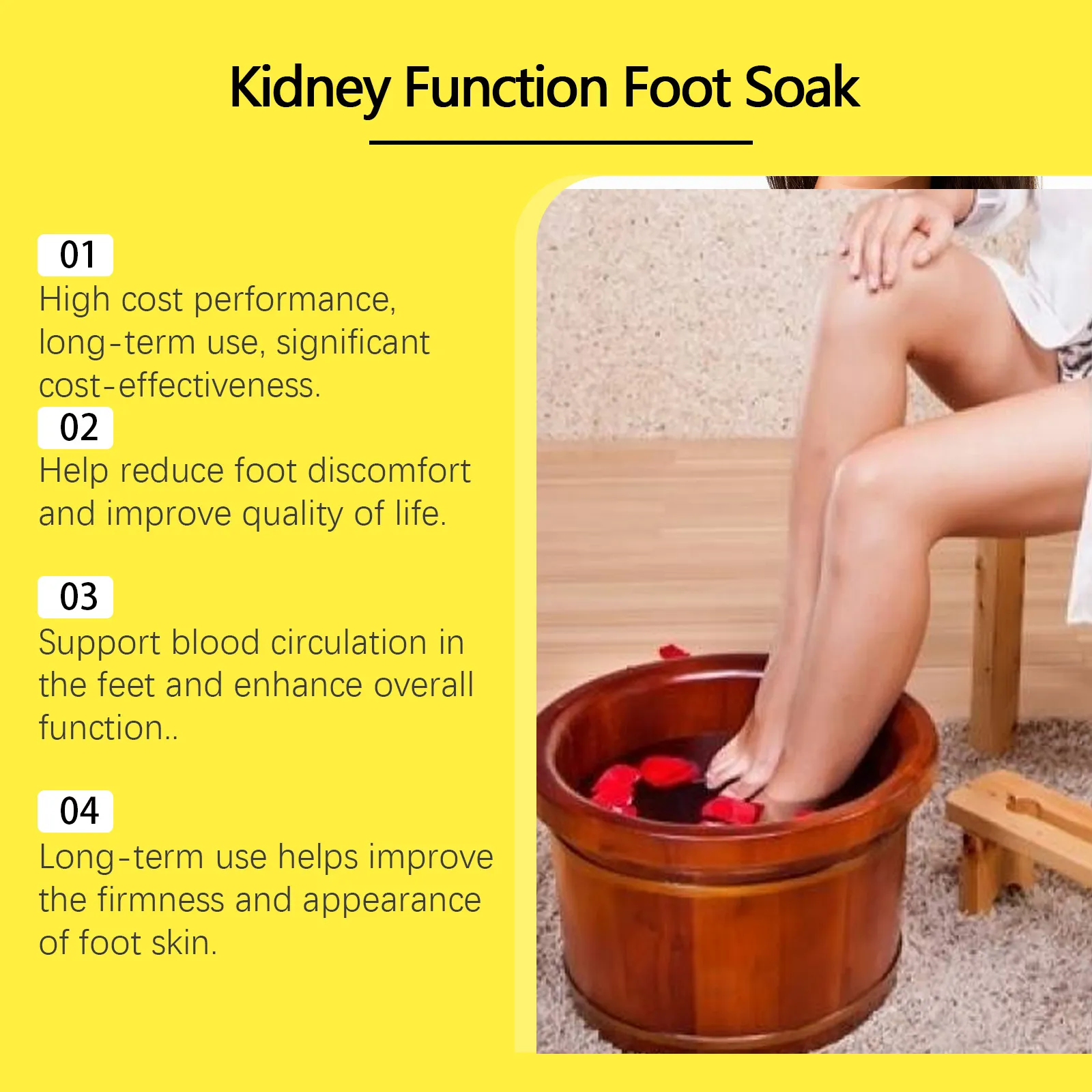 Kidney Function Foot Soak

01
High cost performance, long-term use, significant cost-effectiveness.

02
Help reduce foot discomfort and improve quality of life.

03
Support blood circulation in the feet and enhance overall function..

04
Long-term use helps improve the firmness and appearance of foot skin.