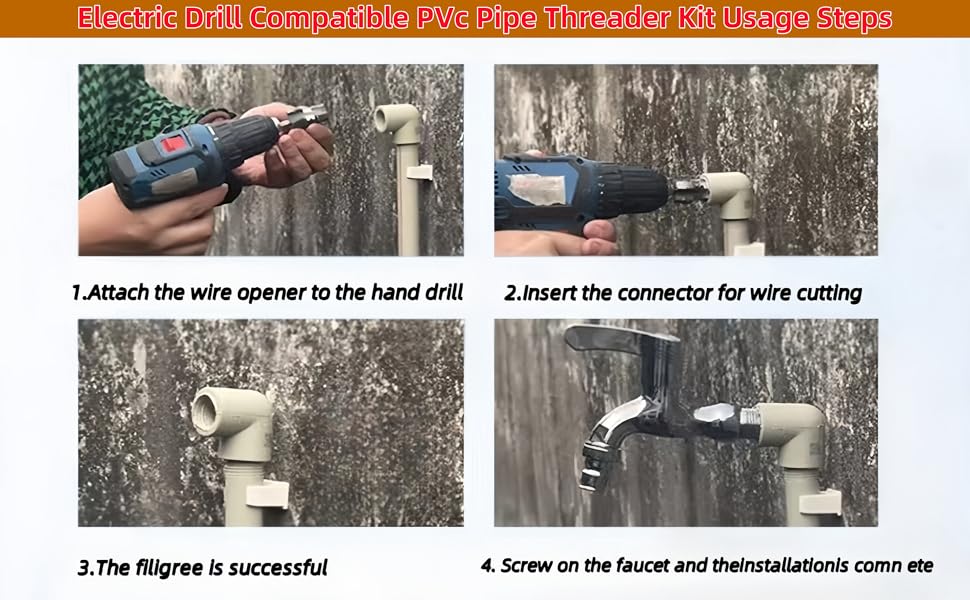 Electric Drill Compatible PVc Pipe Threader Kit Usage Steps

1.Attach the wire opener to the hand drill

2.Insert the connector for wire cutting

3.The filigree is successful

4. Screw on the faucet and theinstallationis comn ete