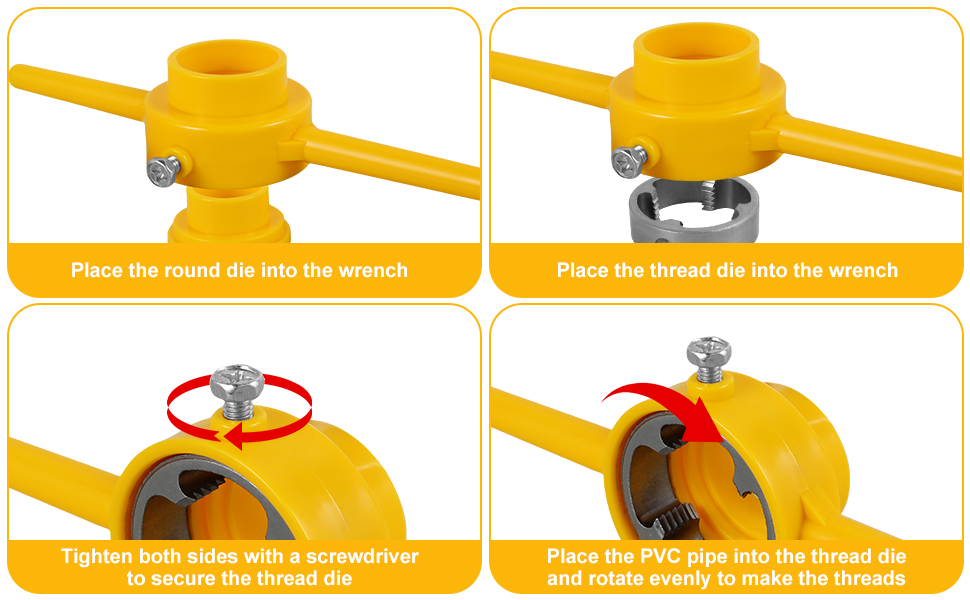 Place the round die into the wrench

Place the thread die into the wrench

Tighten both sides with a screwdriver to secure the thread die

Place the PVC pipe into the thread die and rotate evenly to make the threads