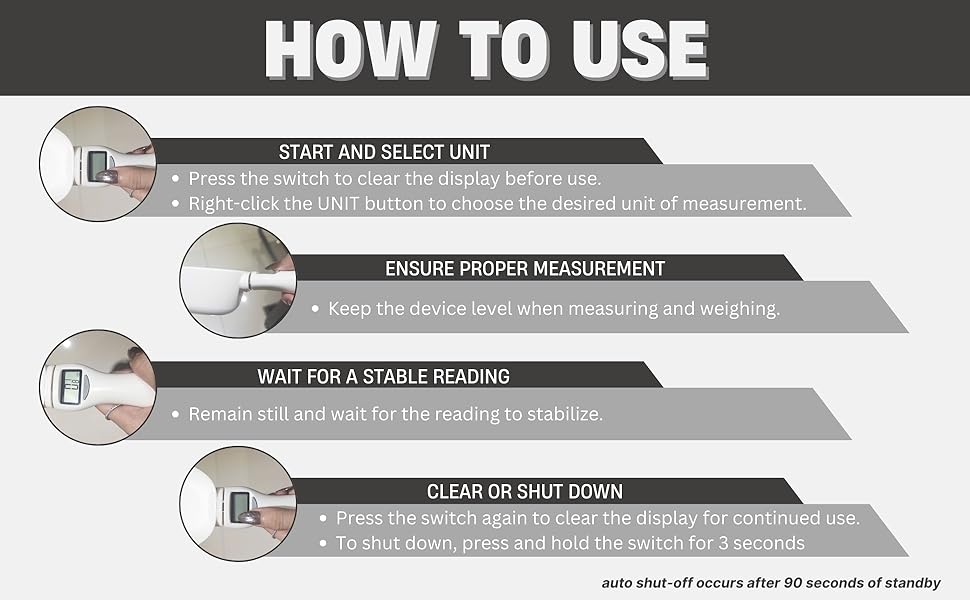 HOW TO USE

START AND SELECT UNIT

• Press the switch to clear the display before use.
• Right-click the UNIT button to choose the desired unit of measurement.

ENSURE PROPER MEASUREMENT

• Keep the device level when measuring and weighing.

WAIT FOR A STABLE READING

• Remain still and wait for the reading to stabilize.

CLEAR OR SHUT DOWN

• Press the switch again to clear the display for continued use.
• To shut down, press and hold the switch for 3 seconds

auto shut-off occurs after 90 seconds of standby