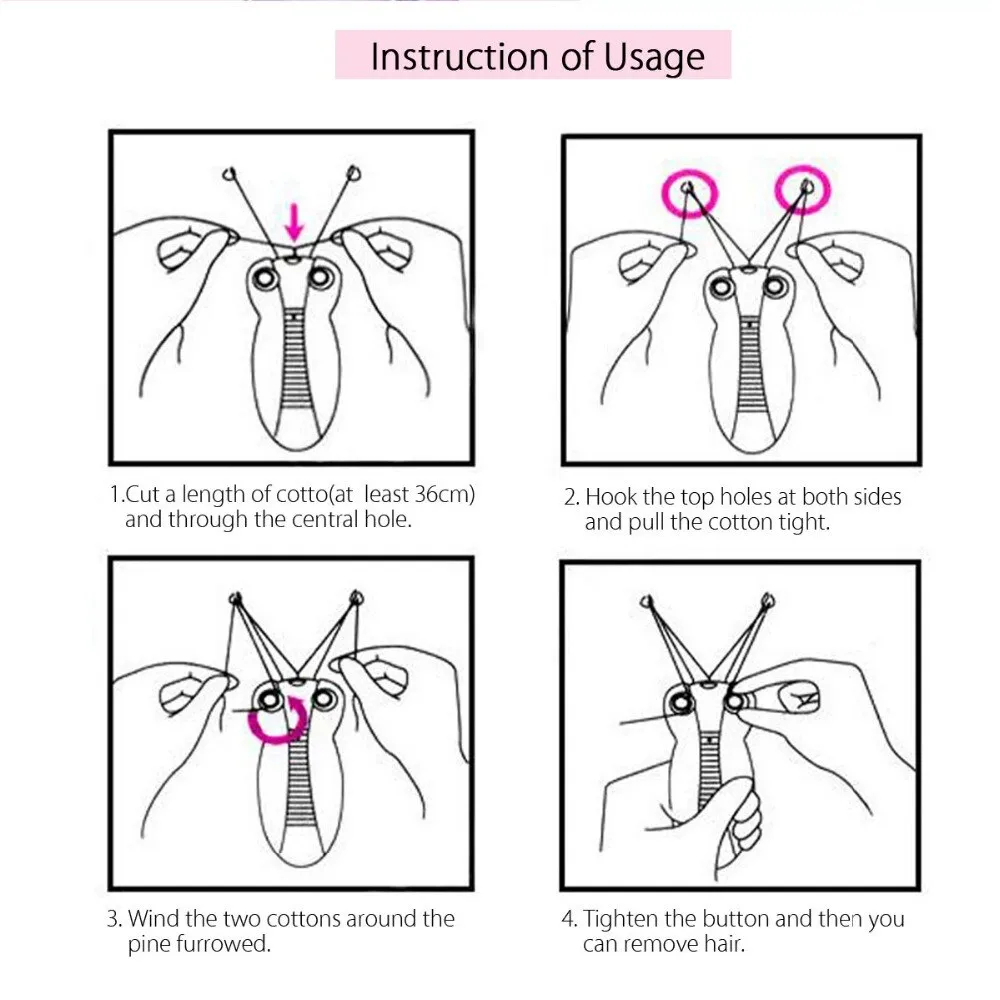 Instruction of Usage

1.Cut a length of cotto(at least 36cm) and through the central hole.

2. Hook the top holes at both sides and pull the cotton tight.

3. Wind the two cottons around the pine furrowed.

4. Tighten the button and then you can remove hair.