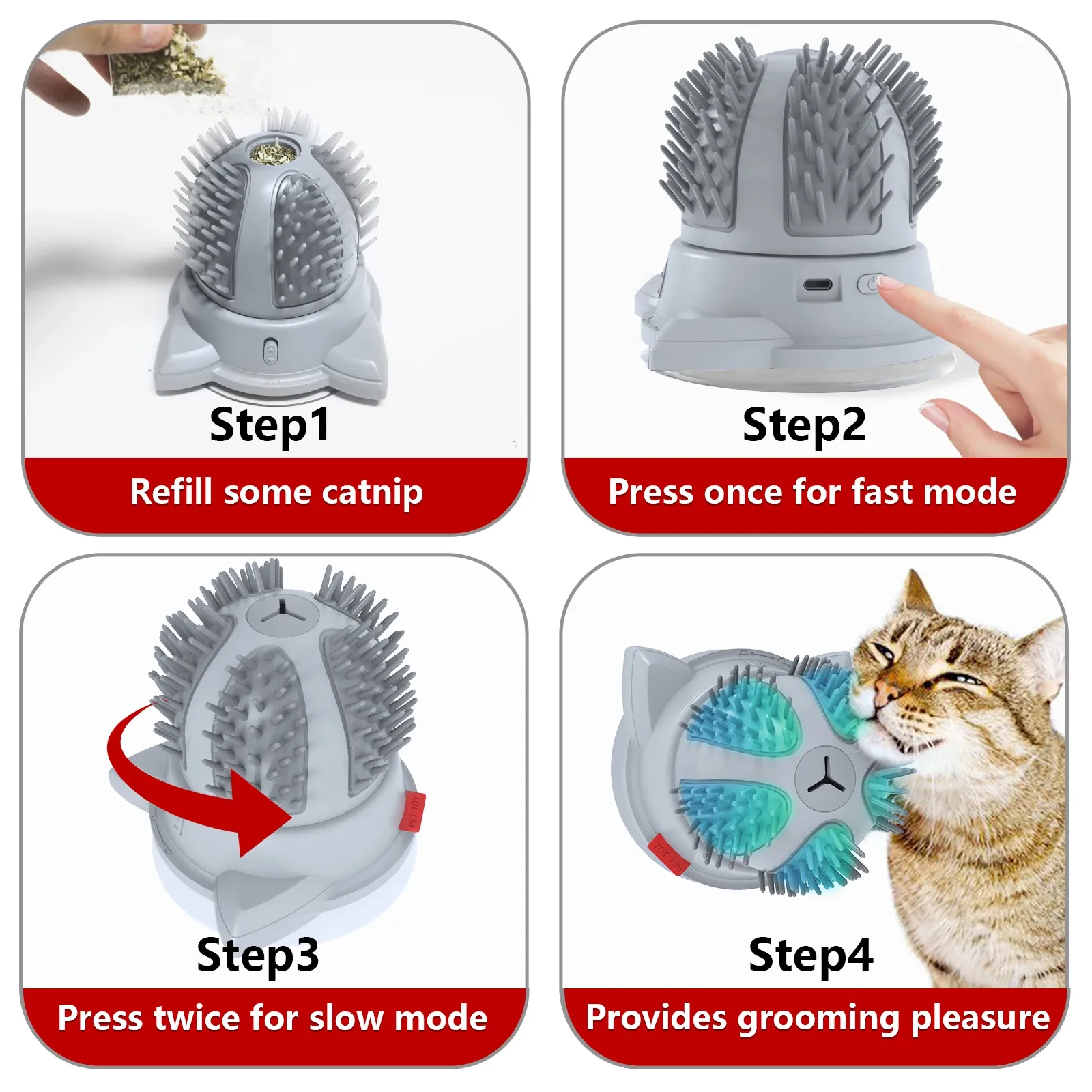 Step1

Refill some catnip

Step2

Press once for fast mode

PET TOY

Step3

Press twice for slow mode

PET TOY

Step4

Provides grooming pleasure