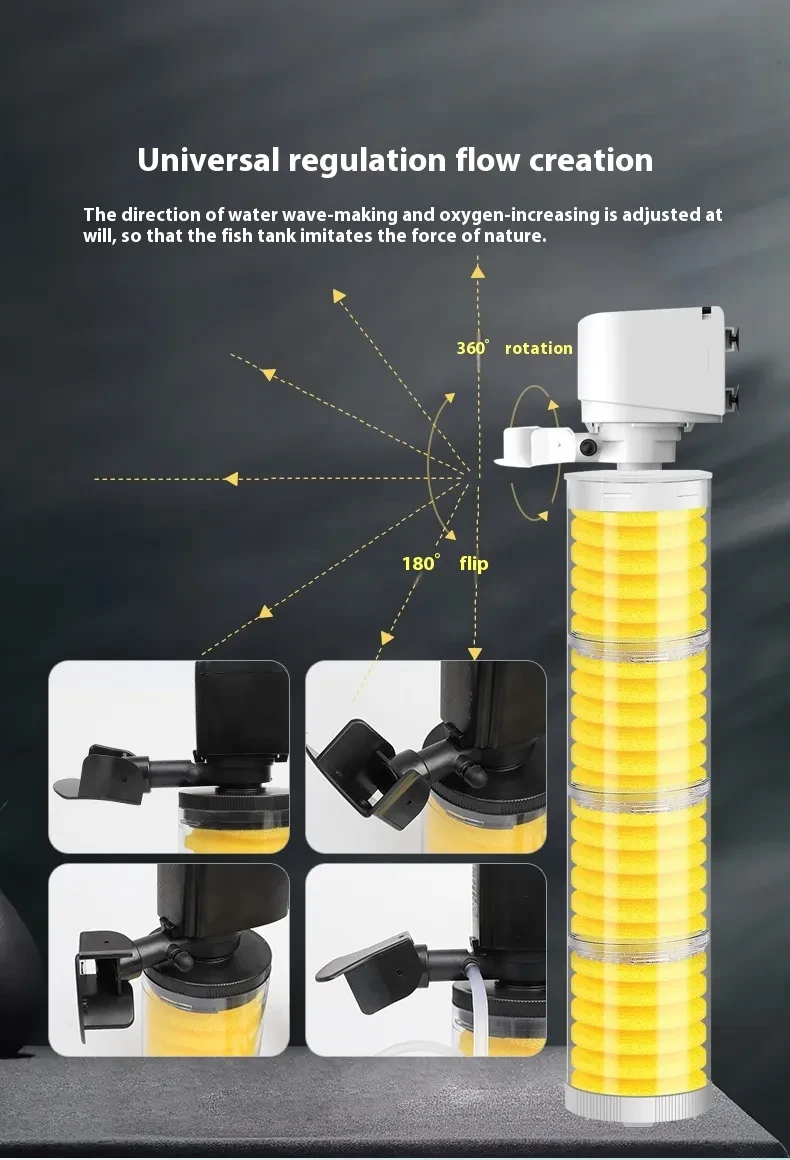 Universal regulation flow creation

The direction of water wave-making and oxygen-increasing is adjusted at will, so that the fish tank imitates the force of nature.

360° rotation

180° flip