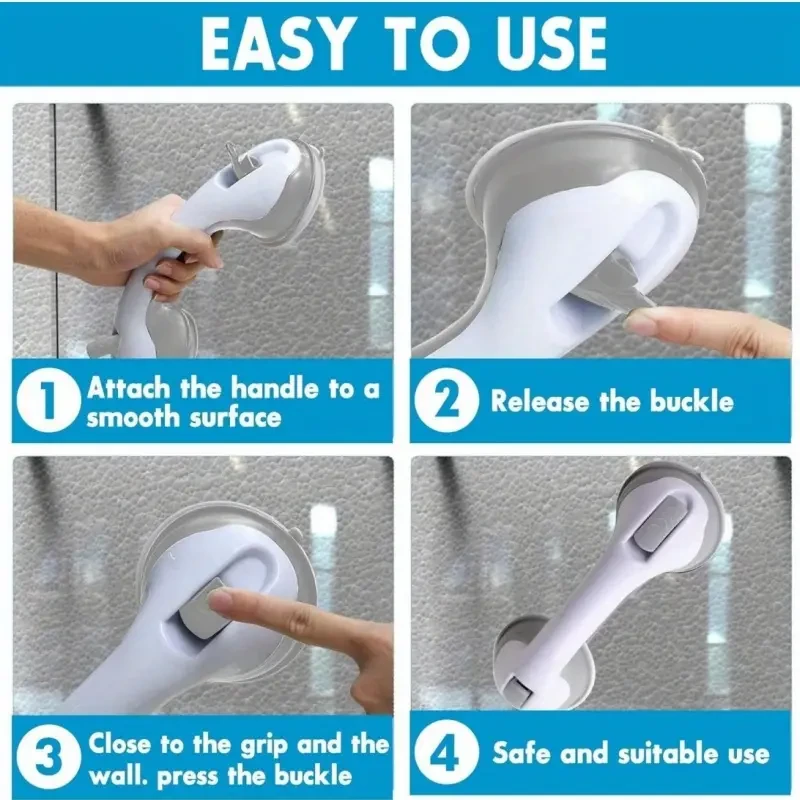 EASY TO USE

1 Attach the handle to a smooth surface

2 Release the buckle

3 Close to the grip and the wall. press the buckle

4 Safe and suitable use