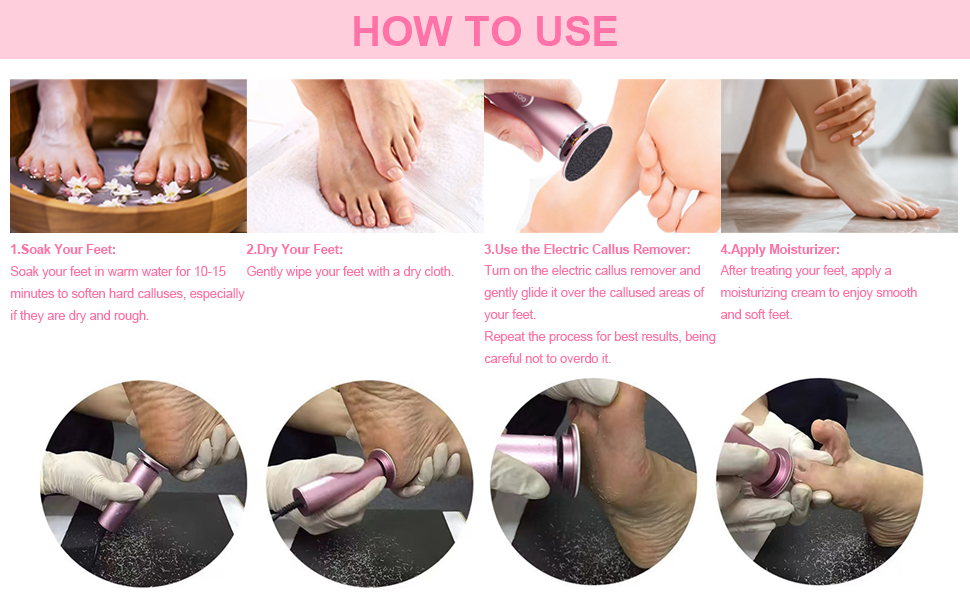 HOW TO USE

1.Soak Your Feet:
Soak your feet in warm water for 10-15 minutes to soften hard calluses, especially if they are dry and rough.

2.Dry Your Feet:
Gently wipe your feet with a dry cloth.

3.Use the Electric Callus Remover:
Turn on the electric callus remover and gently glide it over the callused areas of your feet.
Repeat the process for best results, being careful not to overdo it.

4.Apply Moisturizer:
After treating your feet, apply a moisturizing cream to enjoy smooth and soft feet.