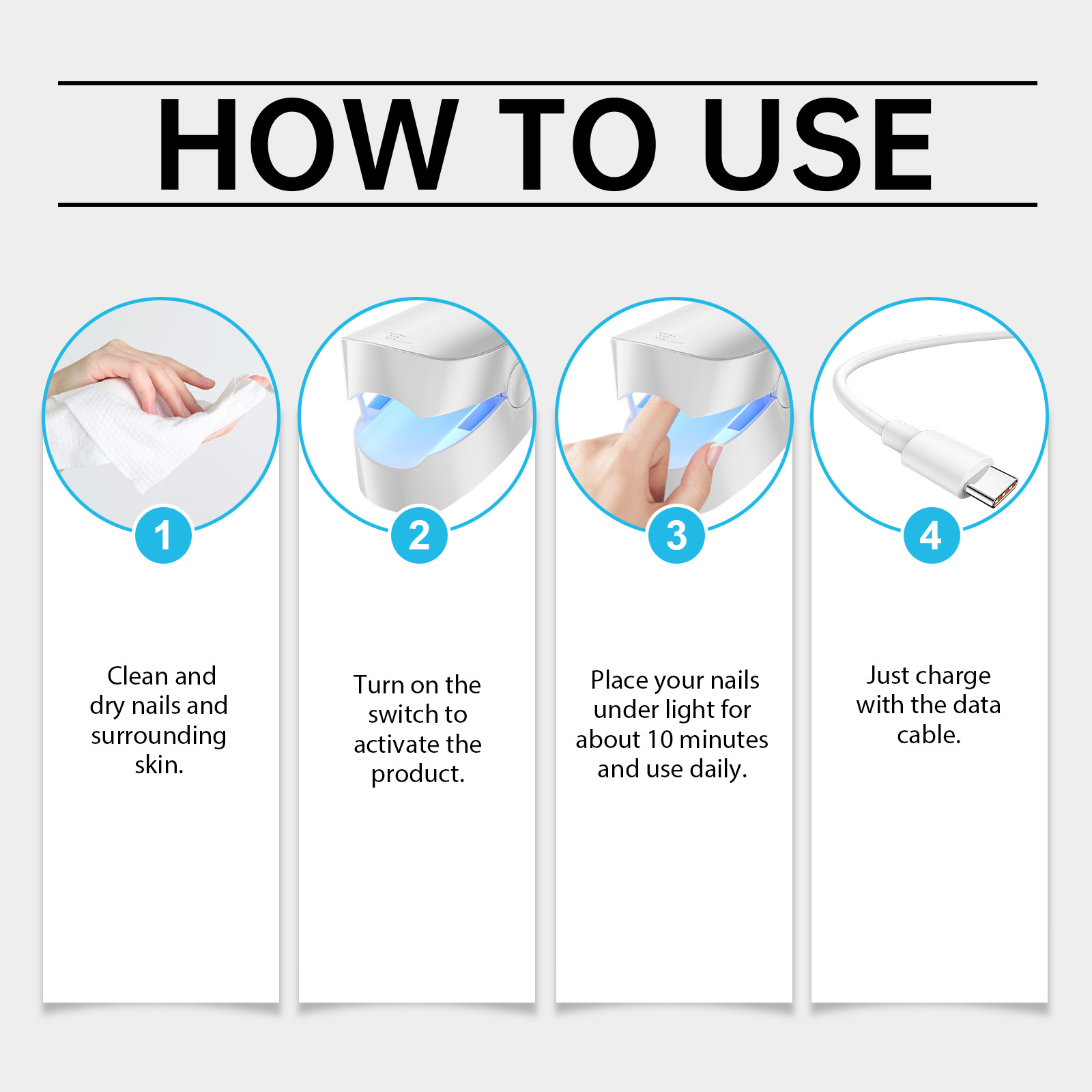 HOW TO USE

1

Clean and dry nails and surrounding skin.

2

Turn on the switch to activate the product.

3

Place your nails under light for about 10 minutes and use daily.

4

Just charge with the data cable.