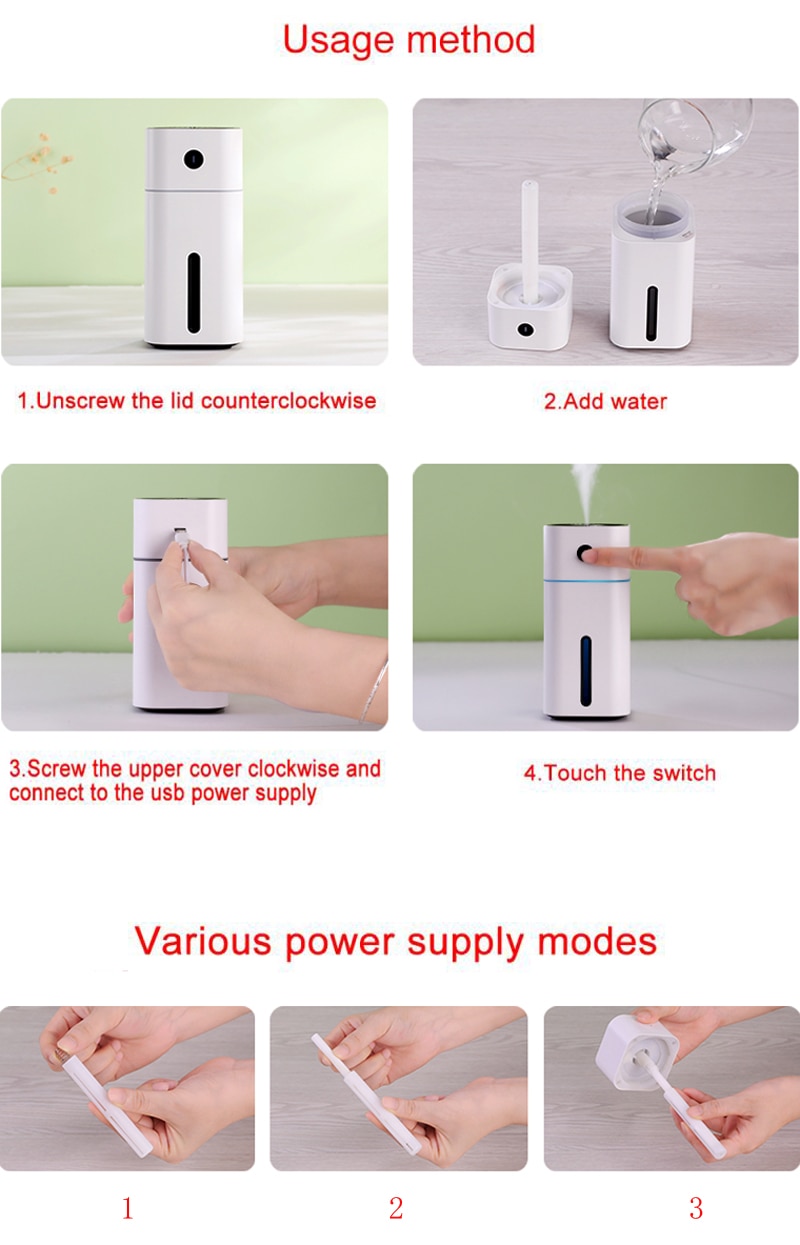 Usage method

1.Unscrew the lid counterclockwise

2.Add water

3.Screw the upper cover clockwise and connect to the usb power supply

4.Touch the switch

Various power supply modes

1

2

3