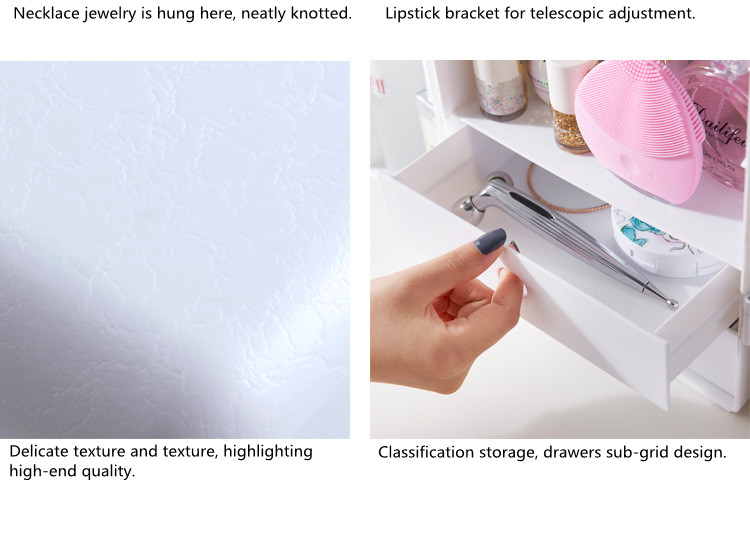 Necklace jewelry is hung here, neatly knotted.

Lipstick bracket for telescopic adjustment.

Delicate texture and texture, highlighting high-end quality.

Classification storage, drawers sub-grid design.