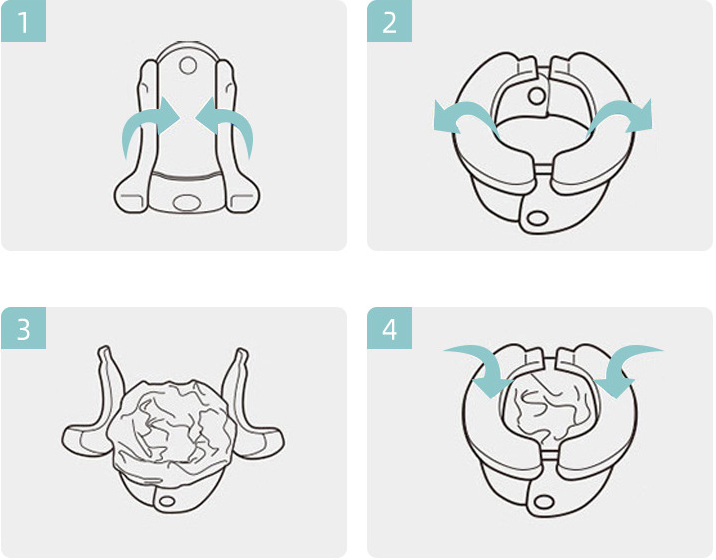 1

2

3

4