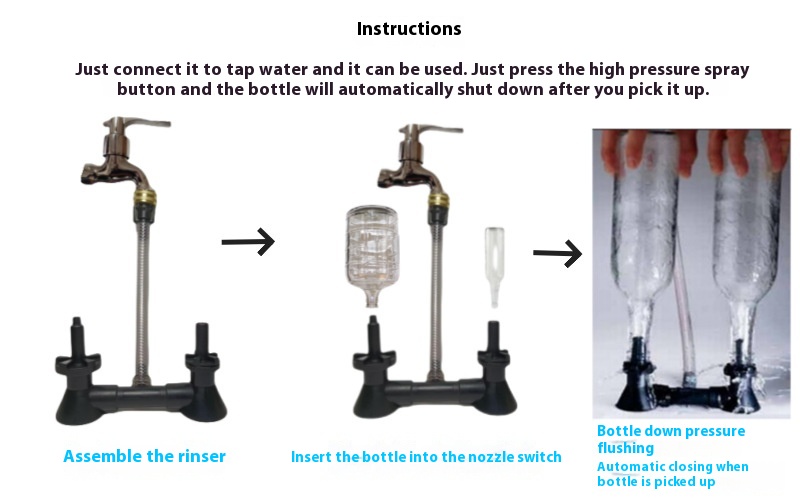 Instructions

Just connect it to tap water and it can be used. Just press the high pressure spray button and the bottle will automatically shut down after you pick it up.

Assemble the rinser

Insert the bottle into the nozzle switch

Bottle down pressure flushing

Automatic closing when bottle is picked up