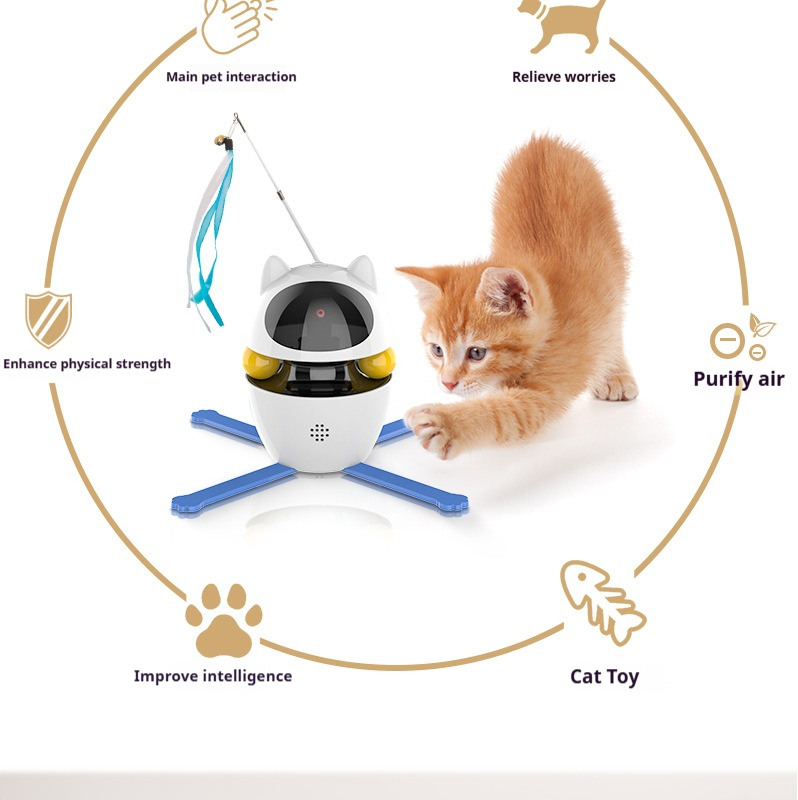 Main pet interaction

Relieve worries

Enhance physical strength

Purify air

Improve intelligence

Cat Toy