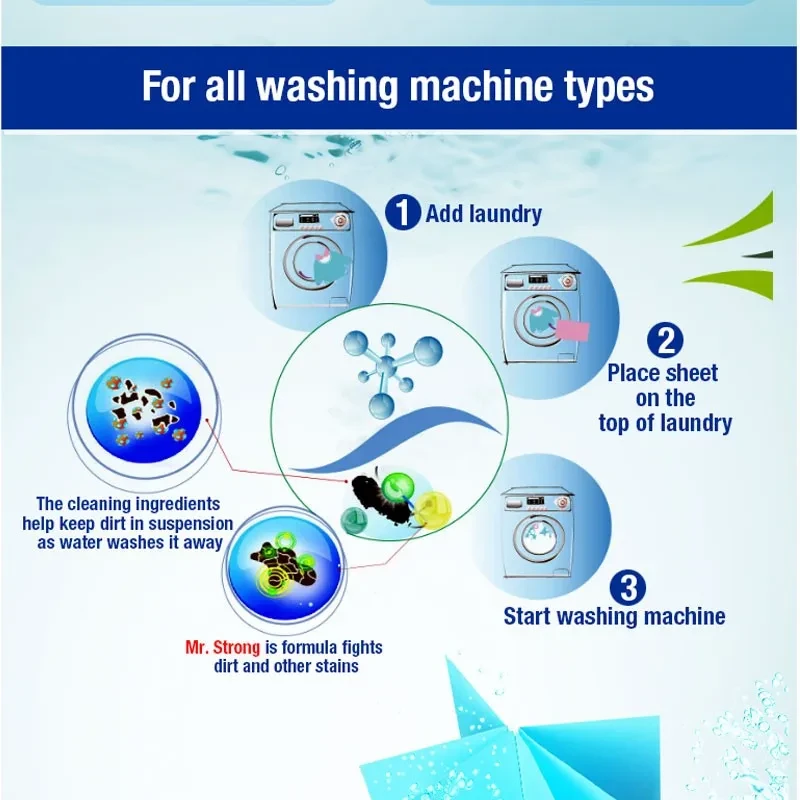 For all washing machine types

1 Add laundry

2 Place sheet on the top of laundry

3 Start washing machine

The cleaning ingredients help keep dirt in suspension as water washes it away

Mr. Strong is formula fights dirt and other stains