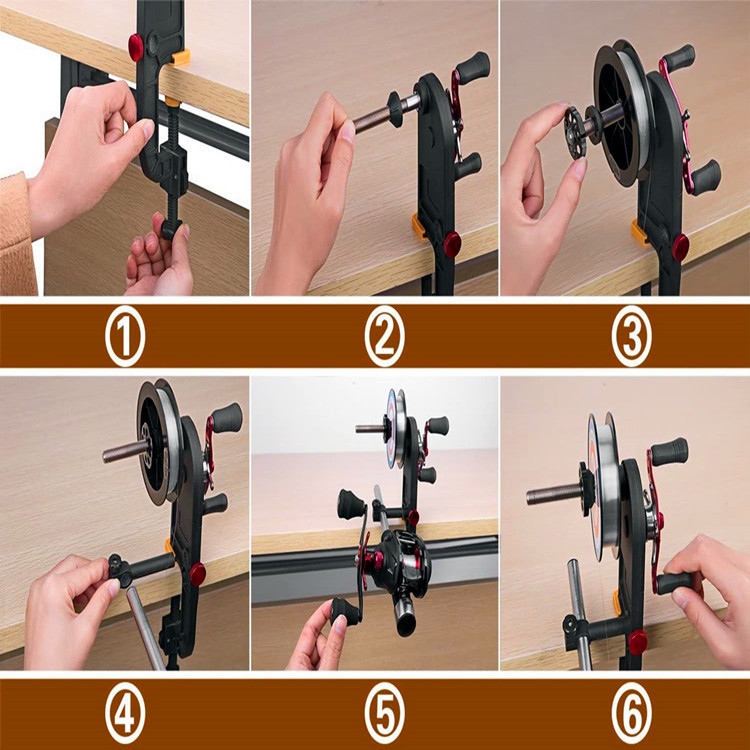 ①

②

③

④

⑤

⑥