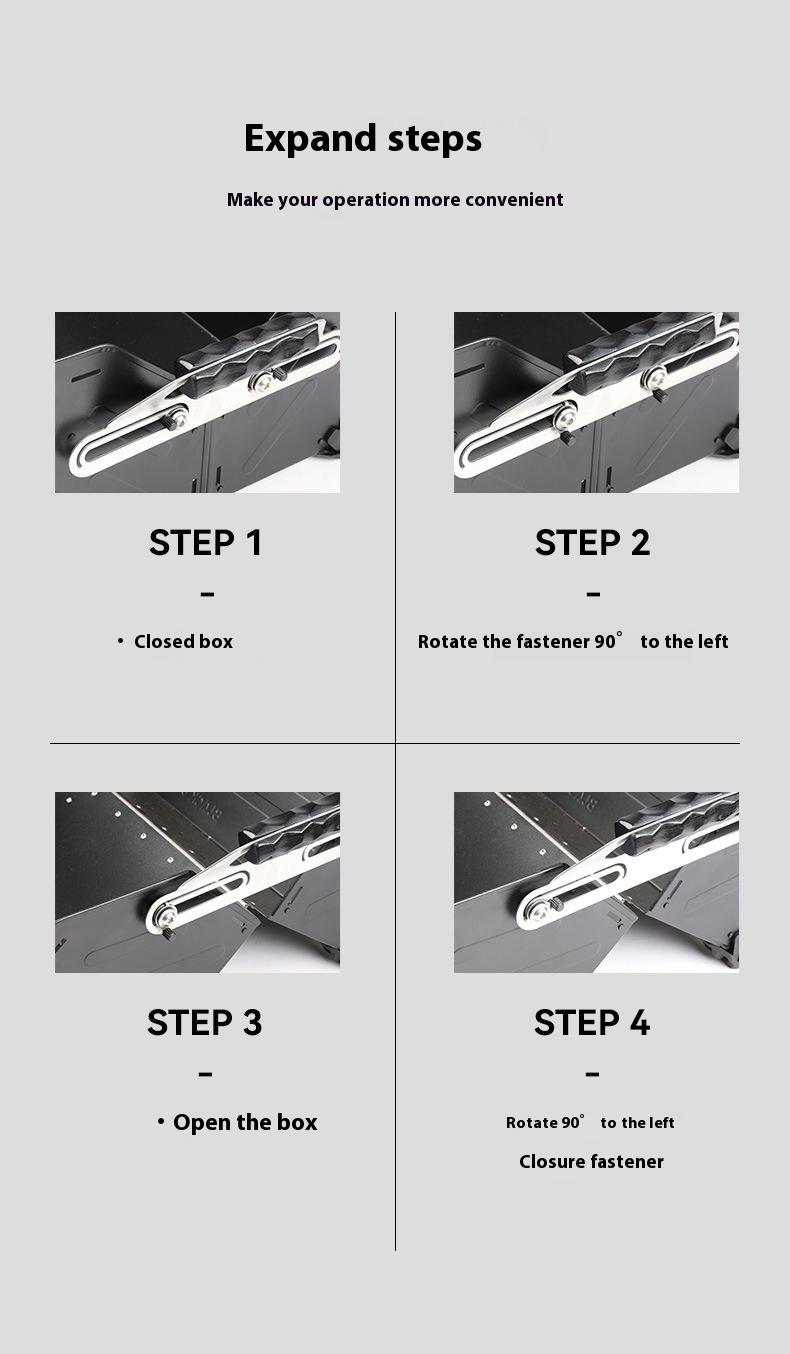 Expand steps

Make your operation more convenient

STEP 1

-

• Closed box

STEP 2

-

Rotate the fastener 90° to the left

STEP 3

-

• Open the box

STEP 4

-

Rotate 90° to the left

Closure fastener