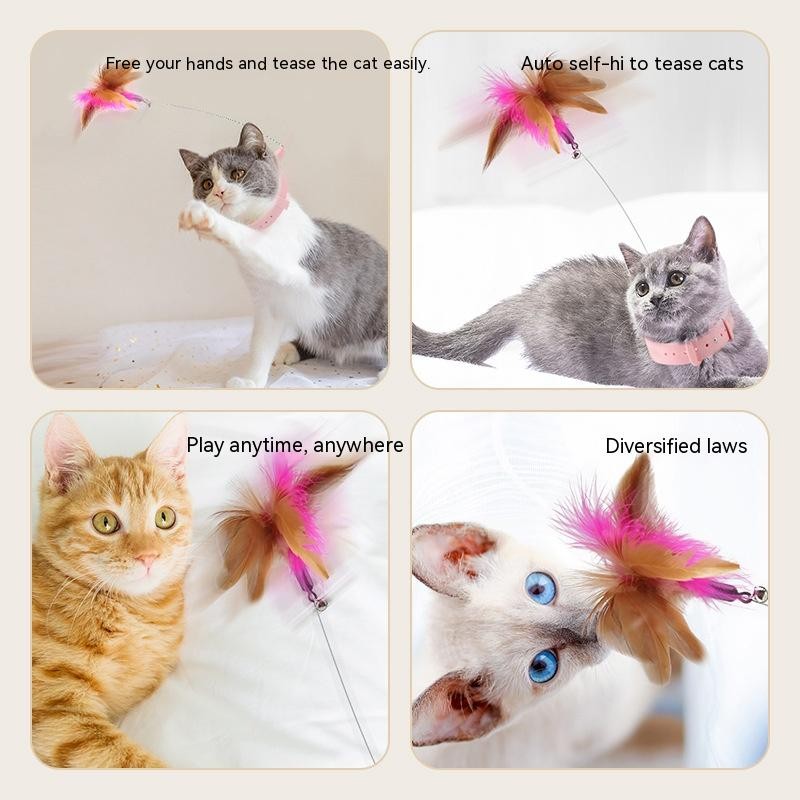 Free your hands and tease the cat easily.

Auto self-hi to tease cats

Play anytime, anywhere

Diversified laws