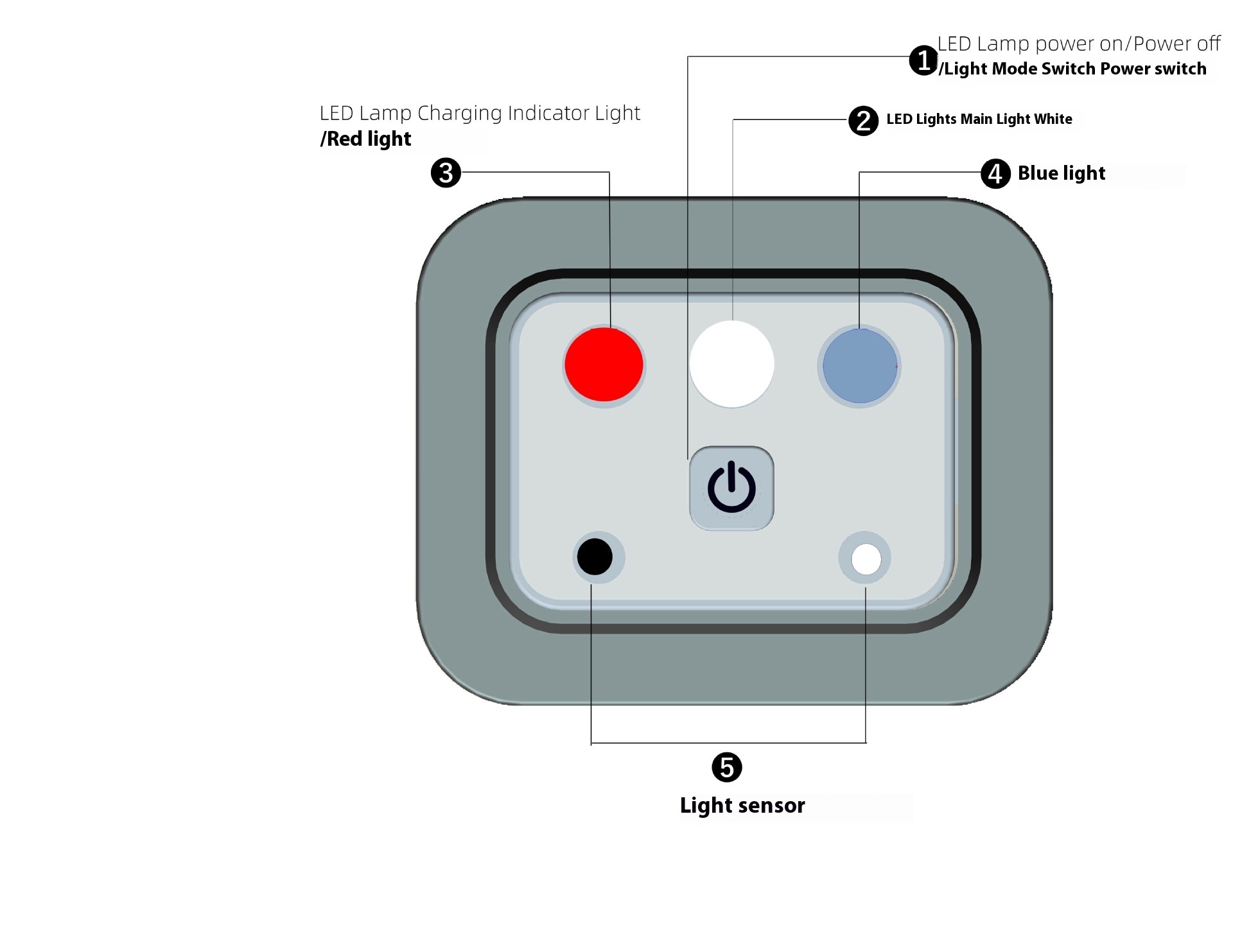 1 LED Lamp power on/Power off
/Light Mode Switch Power switch

LED Lamp Charging Indicator Light
/Red light

2 LED Lights Main Light White

3

4 Blue light

5
Light sensor