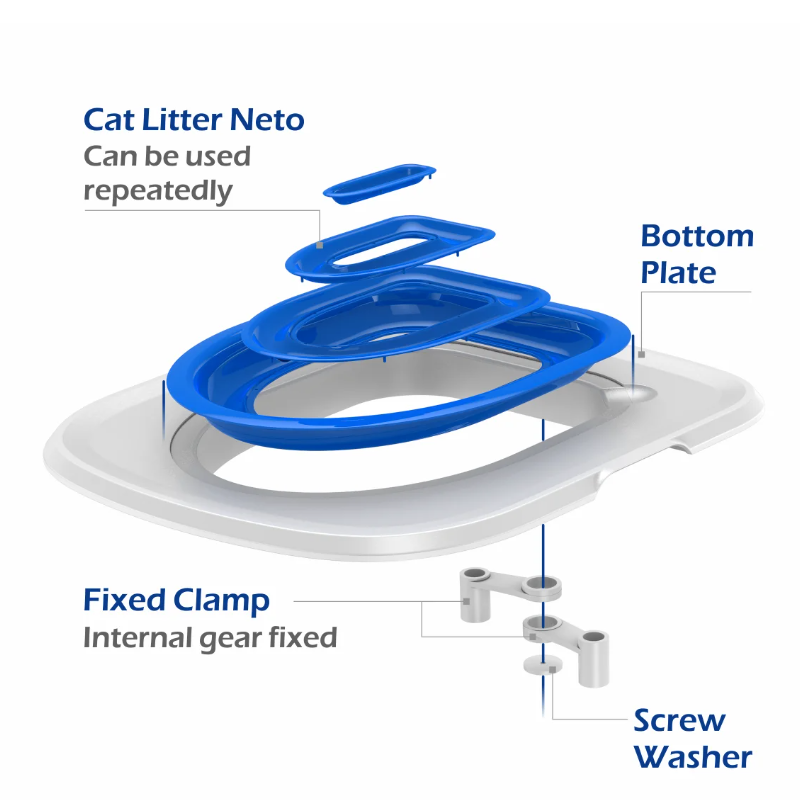 Cat Litter Neto
Can be used repeatedly

Bottom Plate

Fixed Clamp
Internal gear fixed

Screw Washer