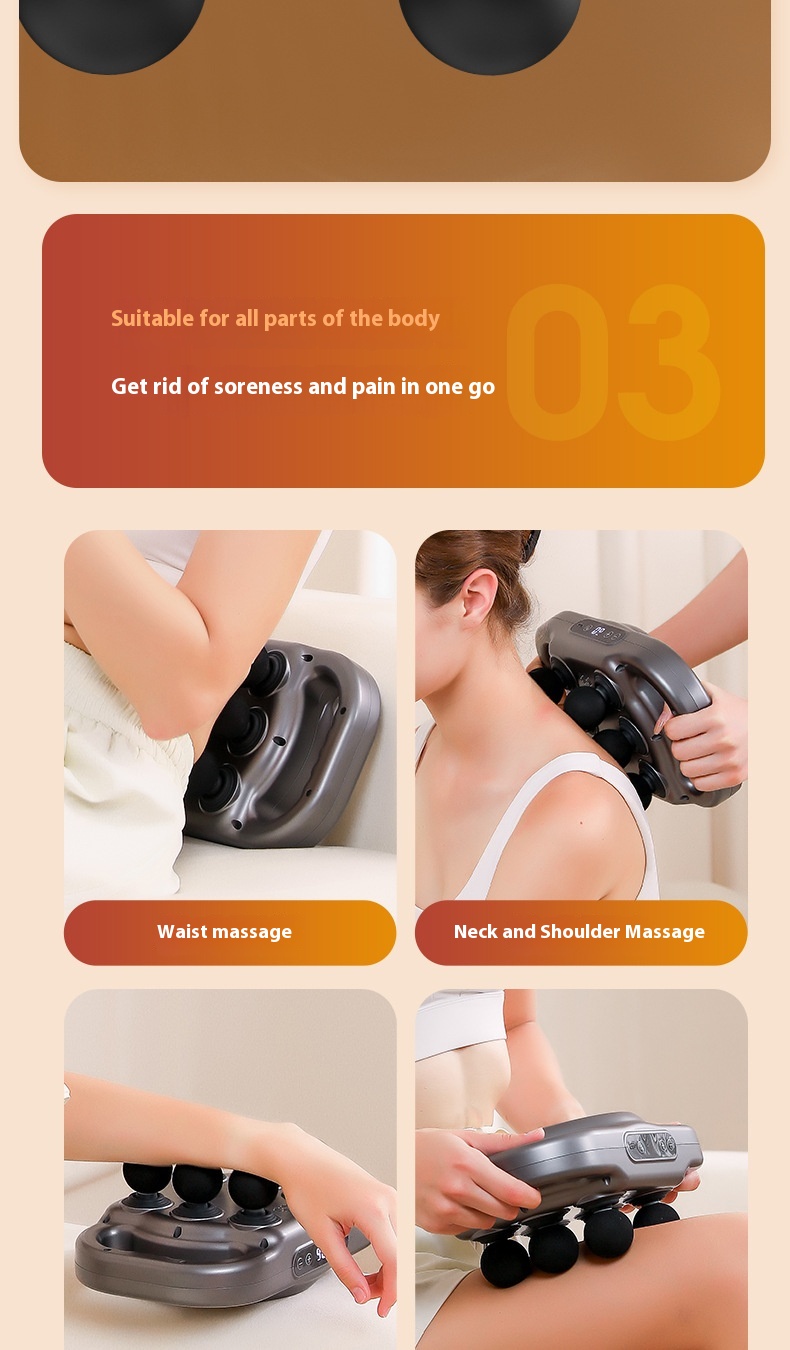 Suitable for all parts of the body

Get rid of soreness and pain in one go

03

Waist massage

Neck and Shoulder Massage