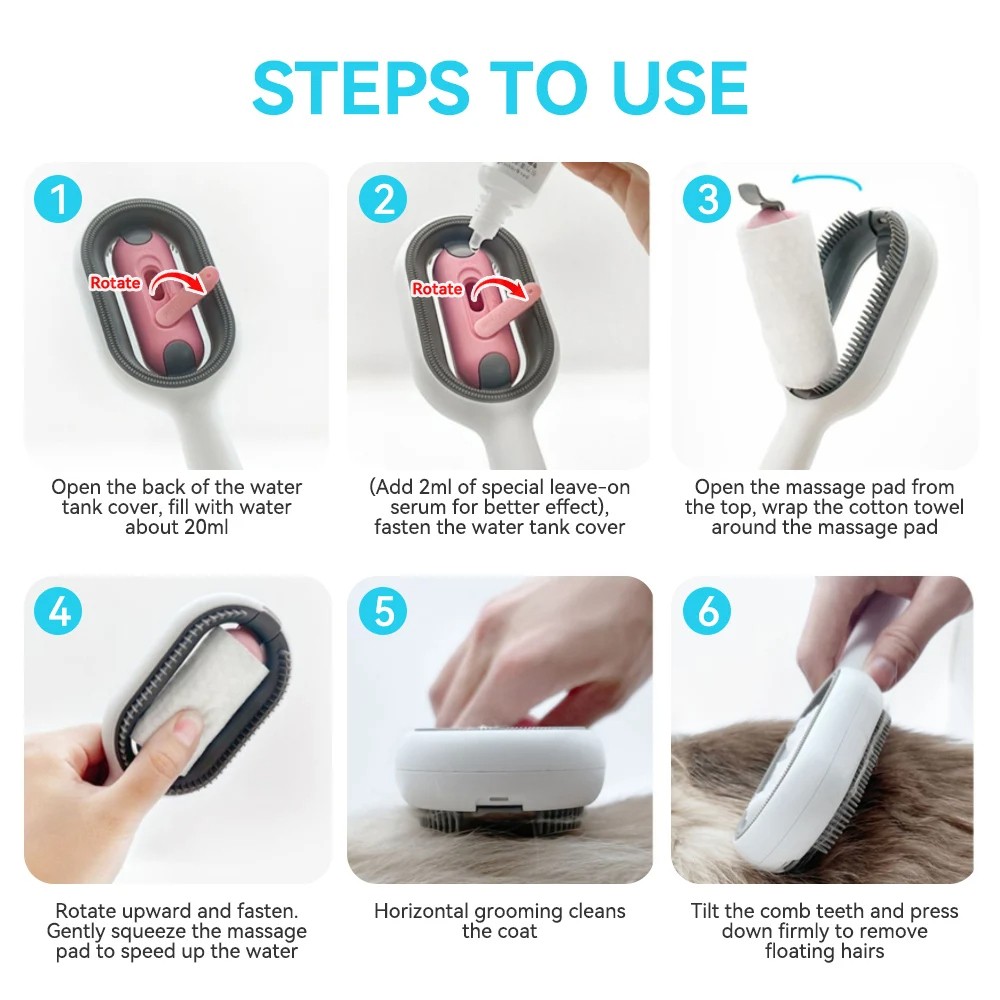 STEPS TO USE

1

Rotate

Open the back of the water tank cover, fill with water about 20ml

2

Rotate

(Add 2ml of special leave-on serum for better effect), fasten the water tank cover

3

Open the massage pad from the top, wrap the cotton towel around the massage pad

4

Rotate upward and fasten. Gently squeeze the massage pad to speed up the water

5

Horizontal grooming cleans the coat

6

Tilt the comb teeth and press down firmly to remove floating hairs