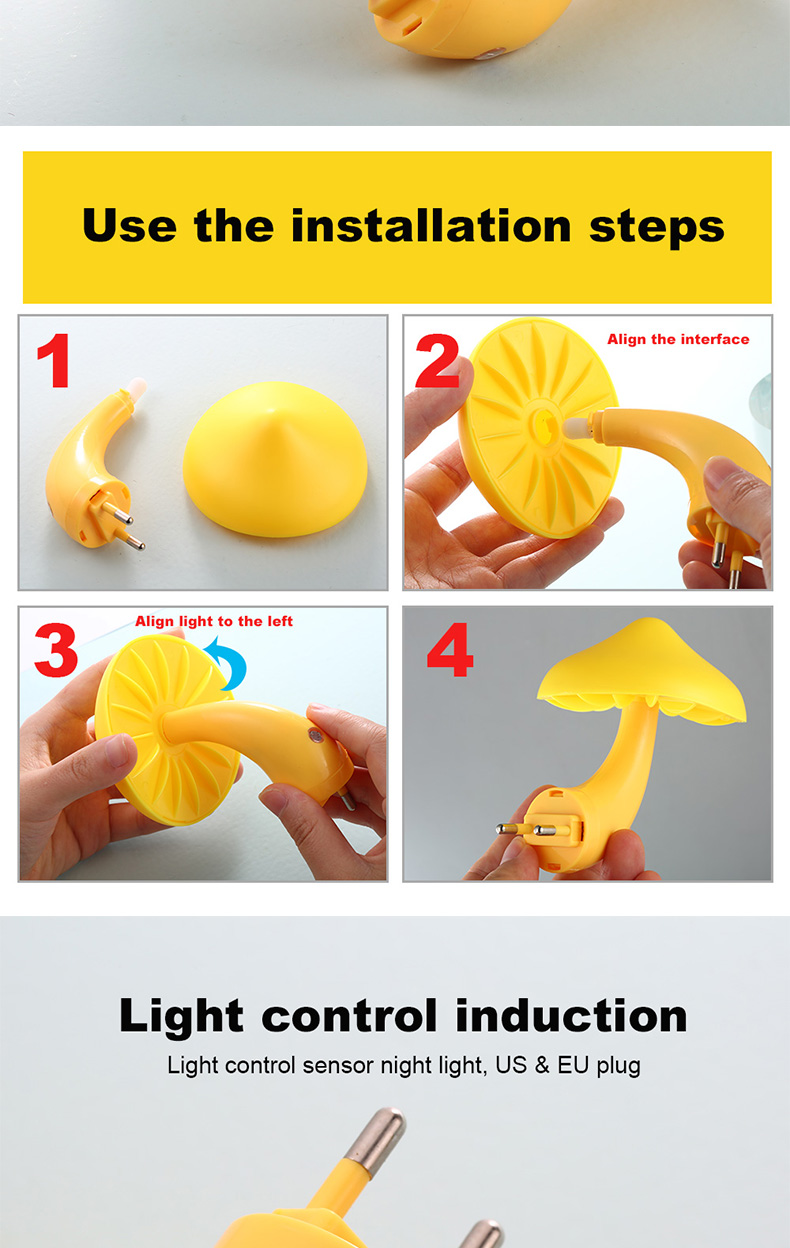 Use the installation steps

1

2

Align the interface

3

Align light to the left

4

Light control induction

Light control sensor night light, US & EU plug