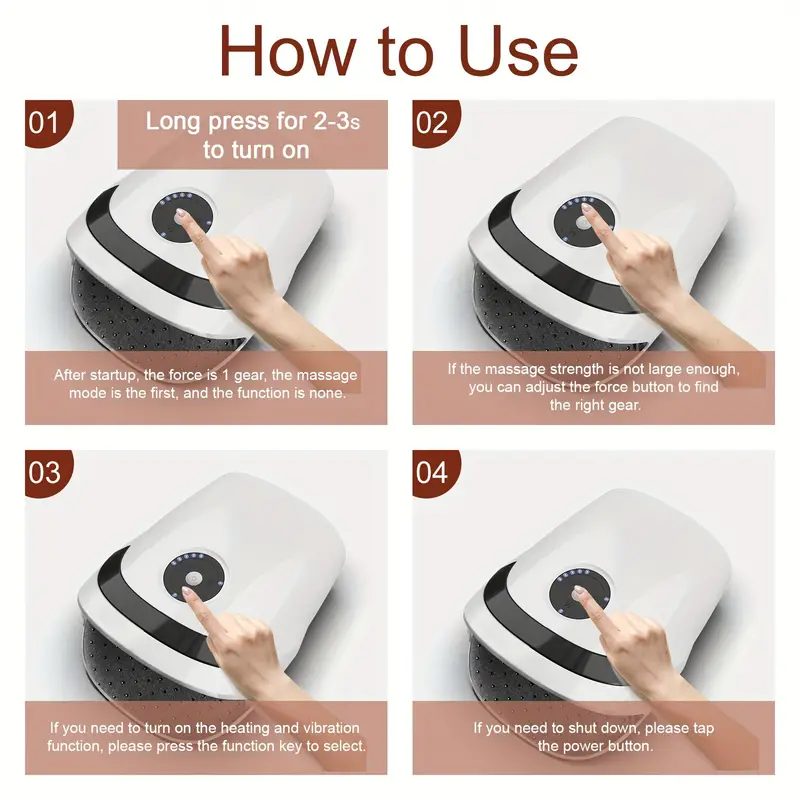 How to Use

01

Long press for 2-3s to turn on

After startup, the force is 1 gear, the massage mode is the first, and the function is none.

02

If the massage strength is not large enough, you can adjust the force button to find the right gear.

03

If you need to turn on the heating and vibration function, please press the function key to select.

04

If you need to shut down, please tap the power button.