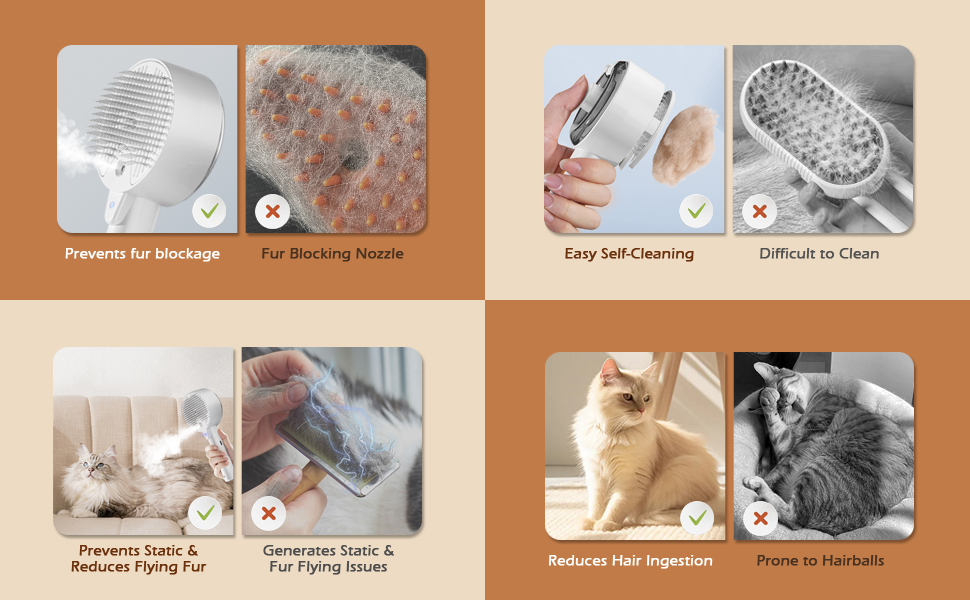 Prevents fur blockage

Fur Blocking Nozzle

Easy Self-Cleaning

Difficult to Clean

Prevents Static & Reduces Flying Fur

Generates Static & Fur Flying Issues

Reduces Hair Ingestion

Prone to Hairballs