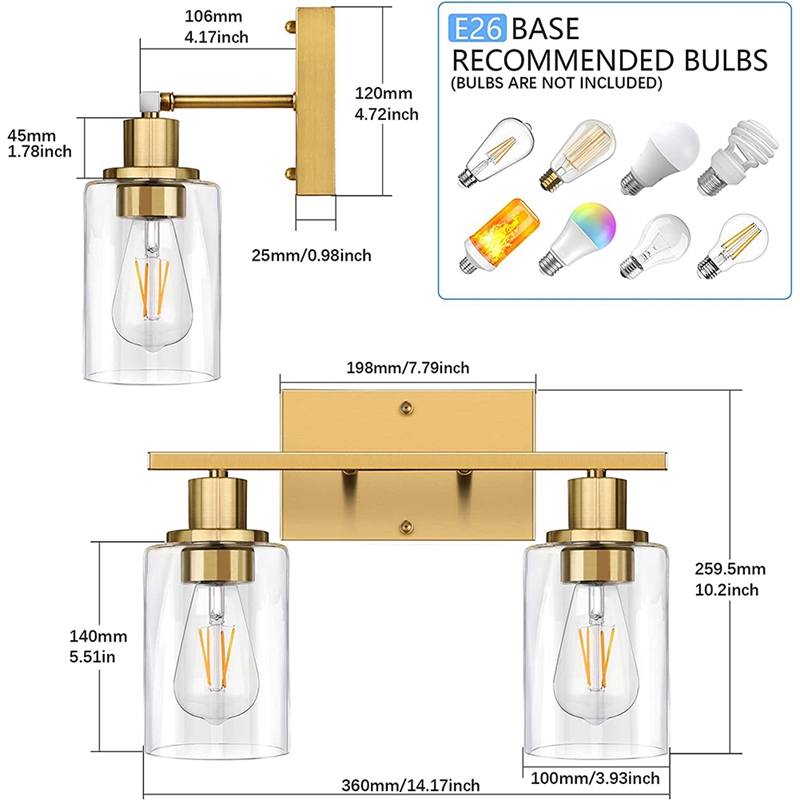 106mm
4.17inch

120mm
4.72inch

45mm
1.78inch

25mm/0.98inch

E26 BASE
RECOMMENDED BULBS
(BULBS ARE NOT INCLUDED)

198mm/7.79inch

259.5mm
10.2inch

140mm
5.51in

360mm/14.17inch

100mm/3.93inch