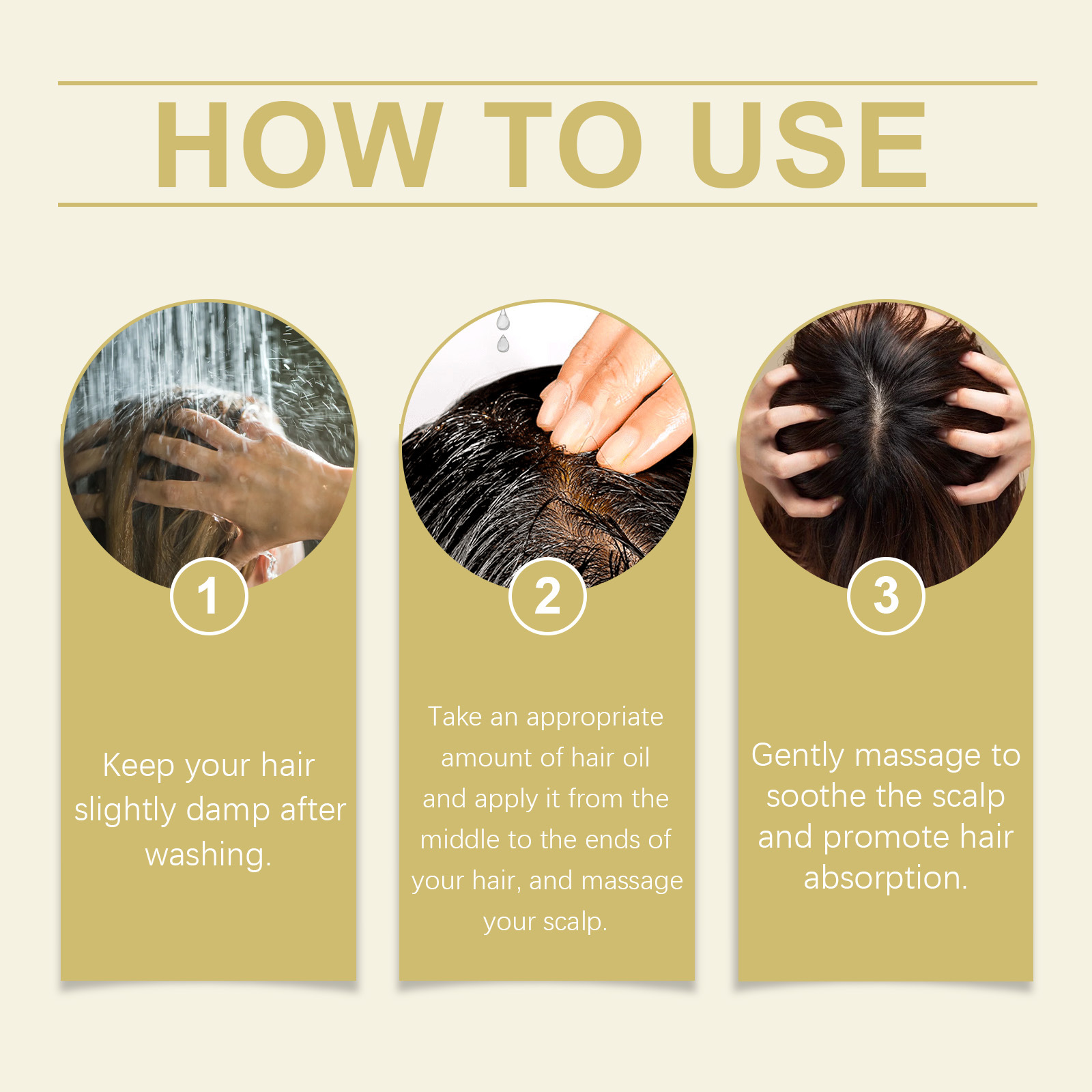 HOW TO USE

1

Keep your hair slightly damp after washing.

2

Take an appropriate amount of hair oil and apply it from the middle to the ends of your hair, and massage your scalp.

3

Gently massage to soothe the scalp and promote hair absorption.