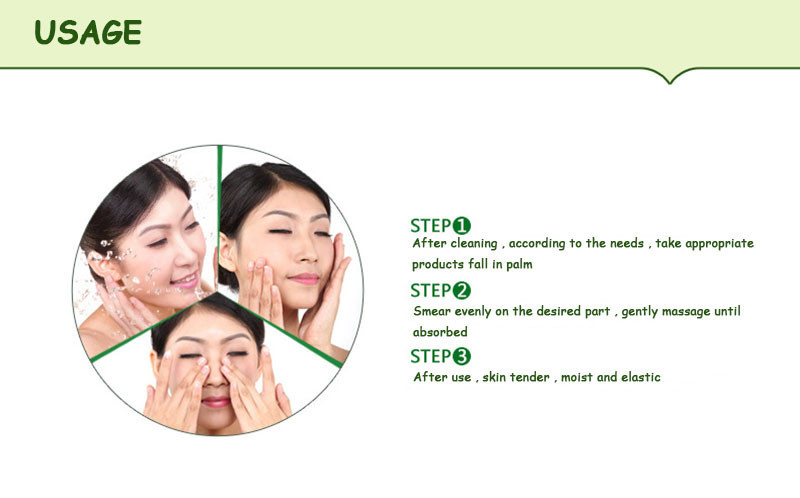 USAGE

STEP❶
After cleaning , according to the needs , take appropriate products fall in palm

STEP❷
Smear evenly on the desired part , gently massage until absorbed

STEP❸
After use , skin tender , moist and elastic