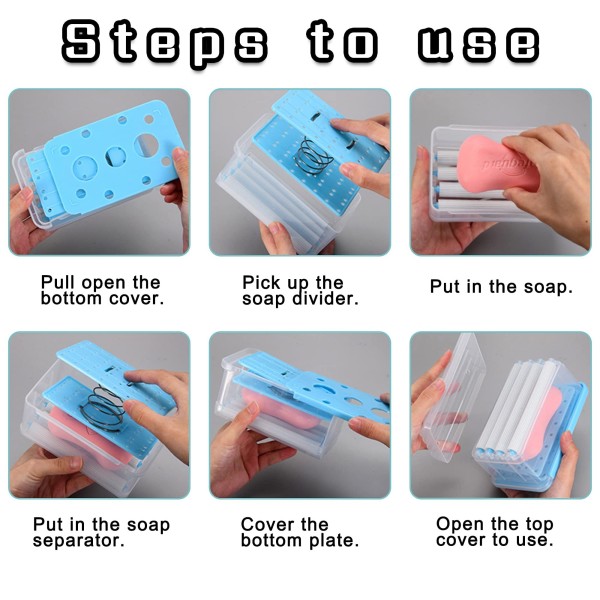 Steps to use

Pull open the bottom cover.

Pick up the soap divider.

Put in the soap.

Put in the soap separator.

Cover the bottom plate.

Open the top cover to use.