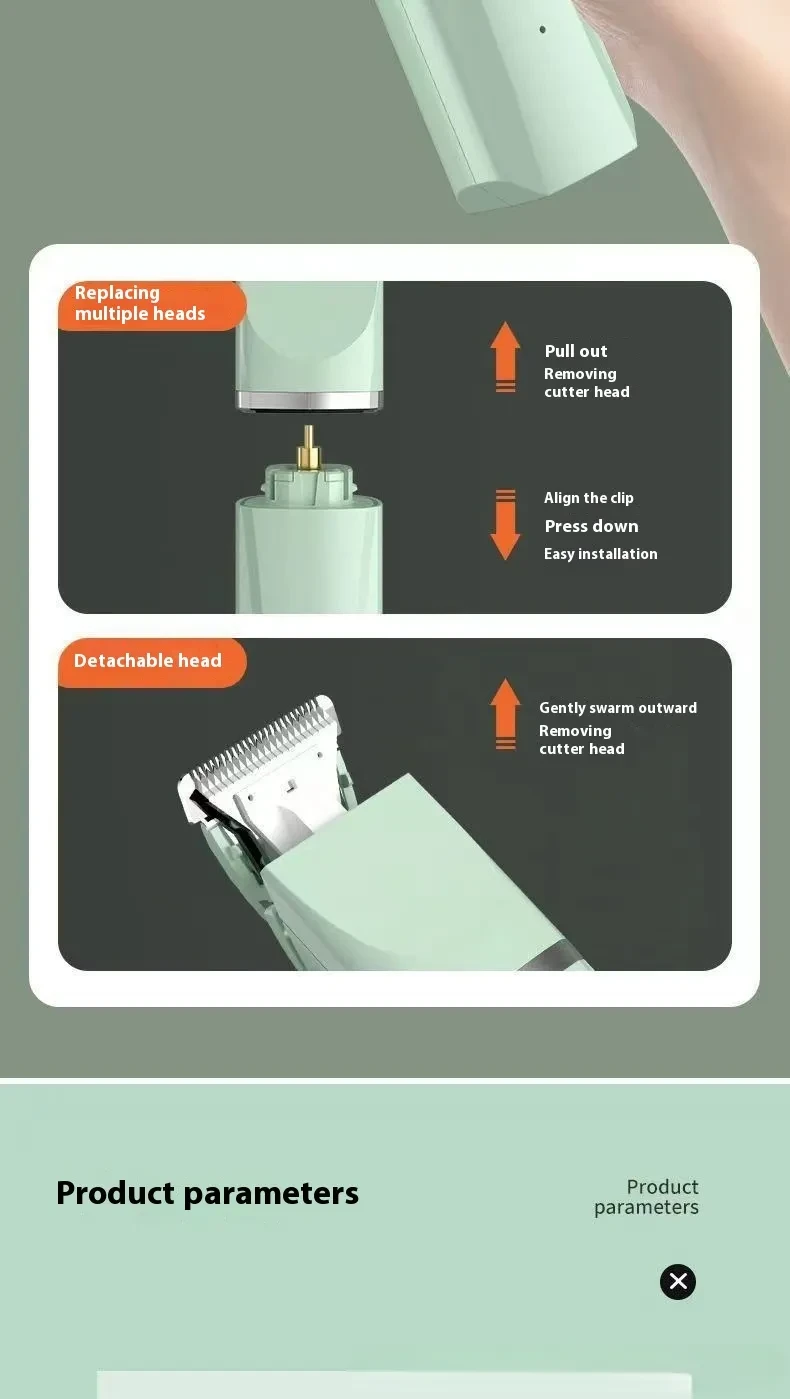 Replacing multiple heads

Pull out
Removing cutter head

Align the clip
Press down
Easy installation

Detachable head

Gently swarm outward
Removing cutter head

Product parameters

Product parameters