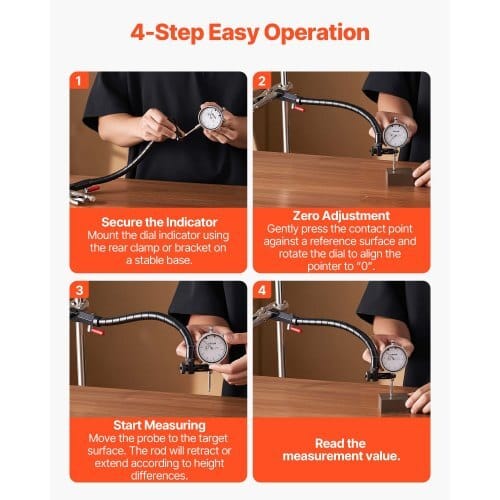 4-Step Easy Operation

1

Secure the Indicator
Mount the dial indicator using the rear clamp or bracket on a stable base.

2

Zero Adjustment
Gently press the contact point against a reference surface and rotate the dial to align the pointer to "0".

3

Start Measuring
Move the probe to the target surface. The rod will retract or extend according to height differences.

4

Read the measurement value.