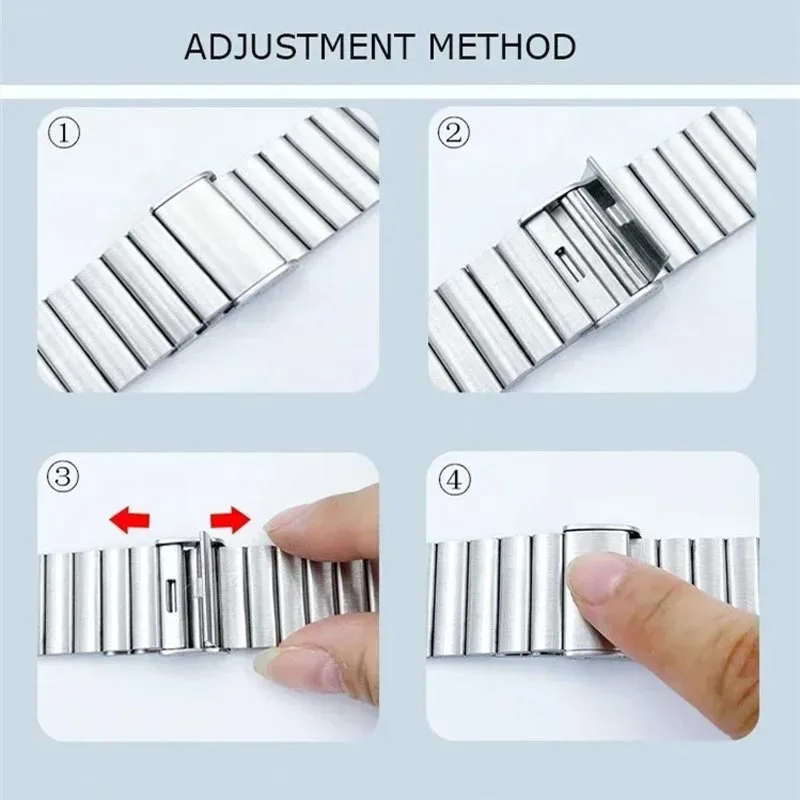 ADJUSTMENT METHOD

①

②

③

④